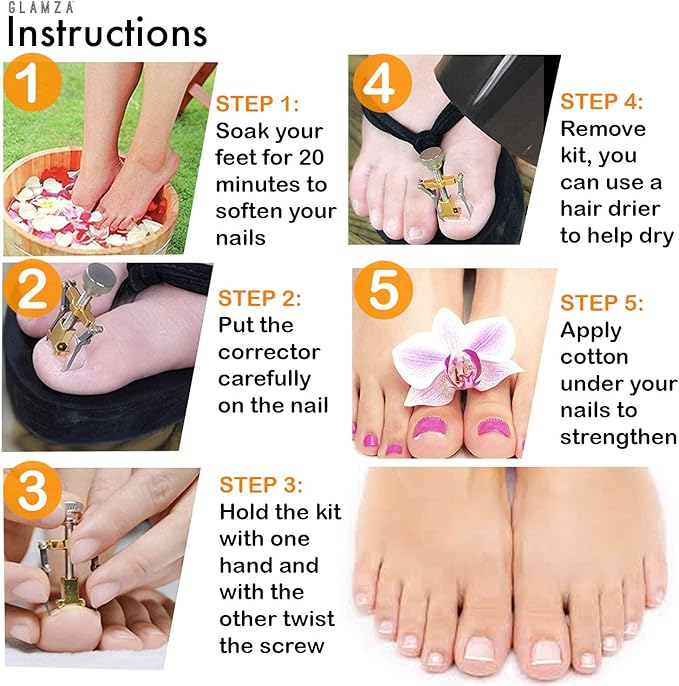 GLAMZA

Instructions

1

STEP 1:
Soak your feet for 20 minutes to soften your nails

2

STEP 2:
Put the corrector carefully on the nail

3

STEP 3:
Hold the kit with one hand and with the other twist the screw

4

STEP 4:
Remove kit, you can use a hair drier to help dry

5

STEP 5:
Apply cotton under your nails to strengthen