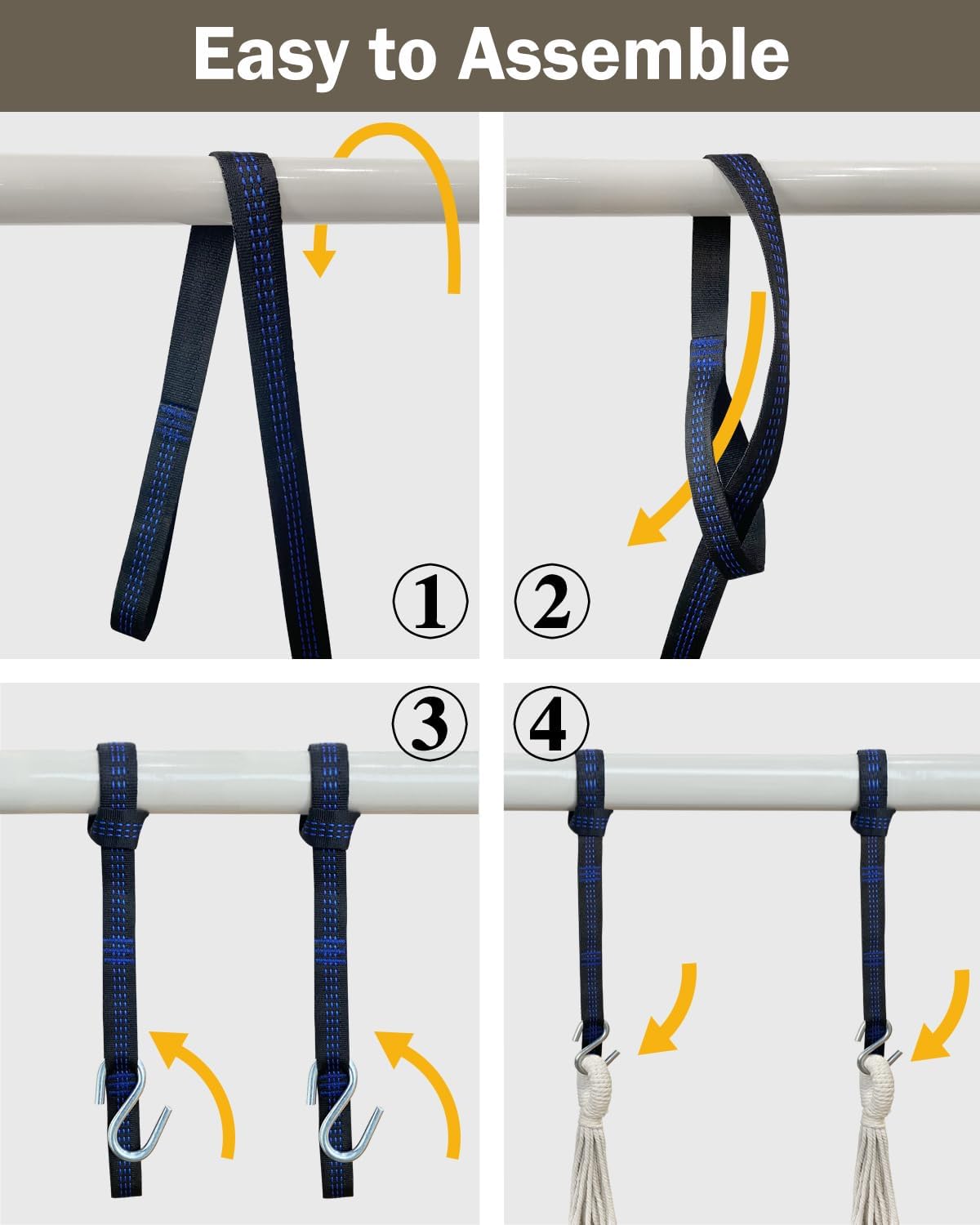 Easy to Assemble

①

②

③

④