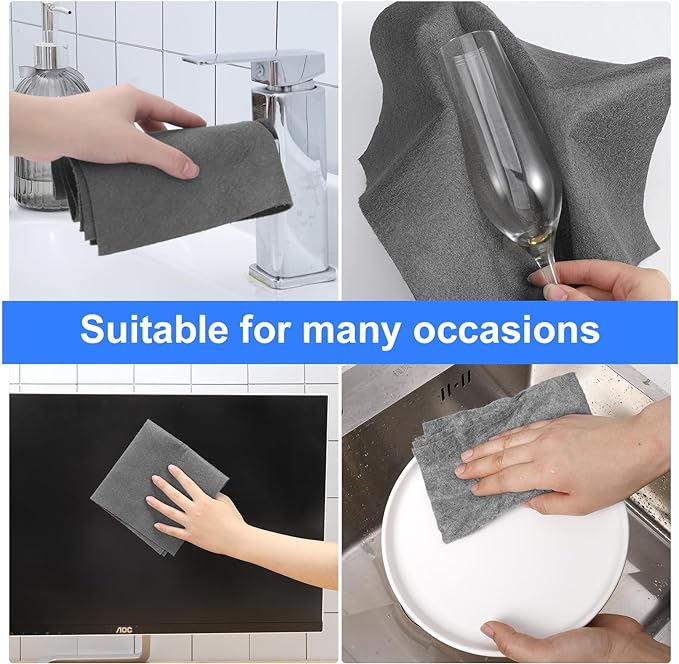 Suitable for many occasions

AOC