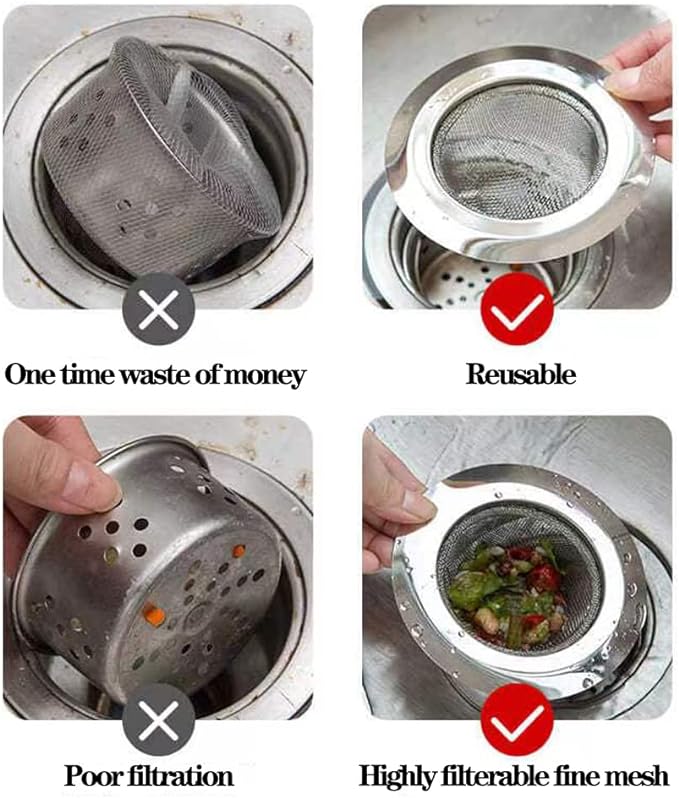 One time waste of money

Reusable

Poor filtration

Highly filterable fine mesh