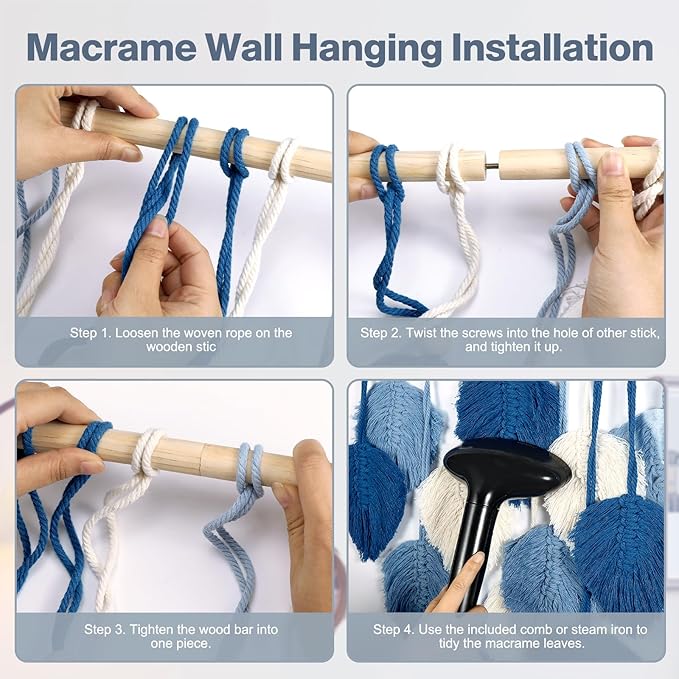 Macrame Wall Hanging Installation

Step 1. Loosen the woven rope on the wooden stic

Step 2. Twist the screws into the hole of other stick, and tighten it up.

Step 3. Tighten the wood bar into one piece.

Step 4. Use the included comb or steam iron to tidy the macrame leaves.