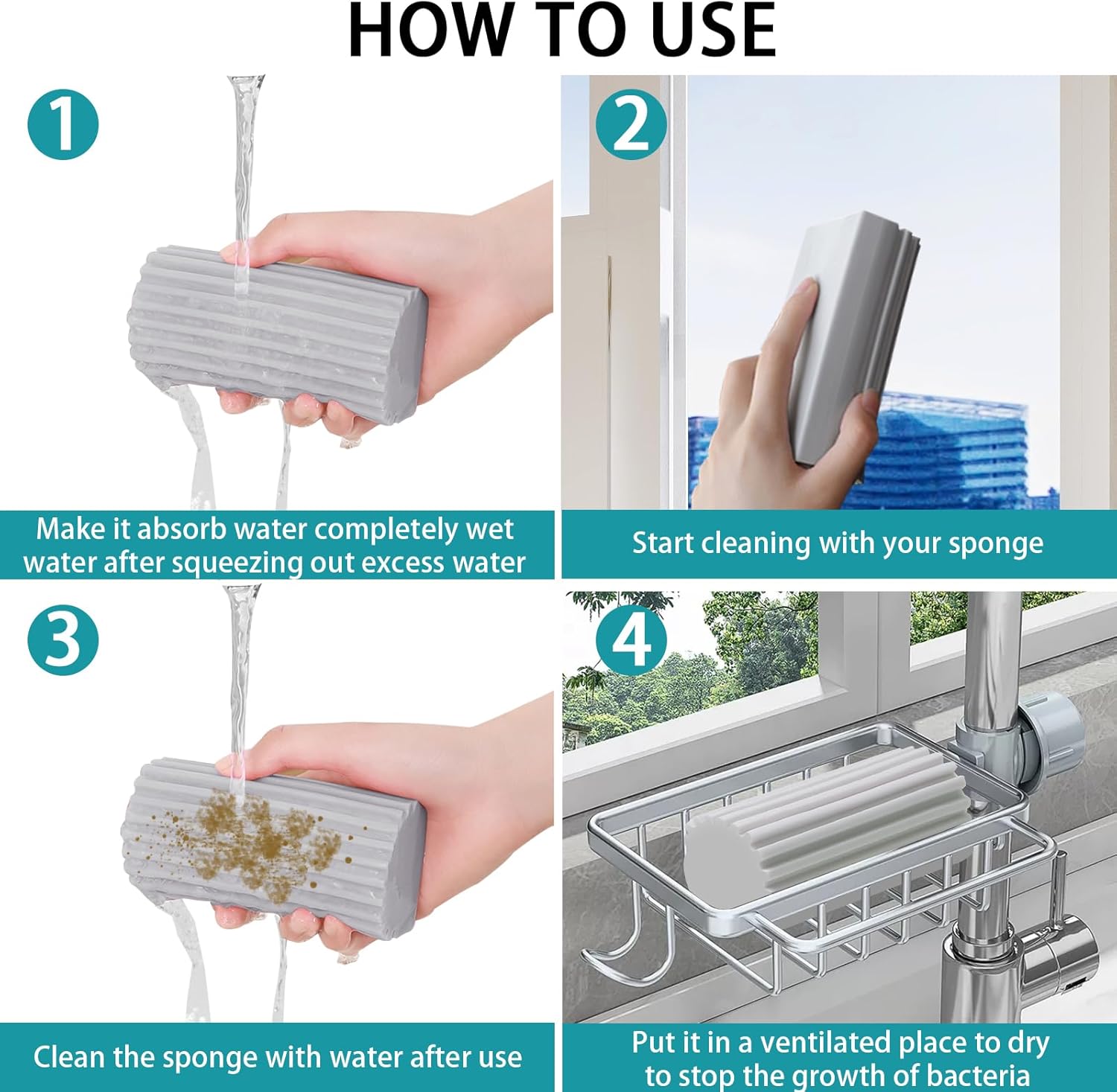 HOW TO USE

1

Make it absorb water completely wet water after squeezing out excess water

2

Start cleaning with your sponge

3

Clean the sponge with water after use

4

Put it in a ventilated place to dry to stop the growth of bacteria