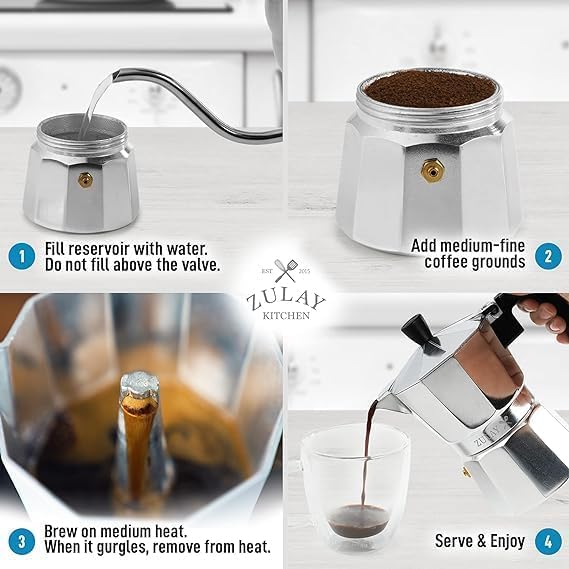 1 Fill reservoir with water. Do not fill above the valve.

Add medium-fine coffee grounds 2

EST 2015
ZULAY
KITCHEN

3 Brew on medium heat. When it gurgles, remove from heat.

ZULAY

Serve & Enjoy 4