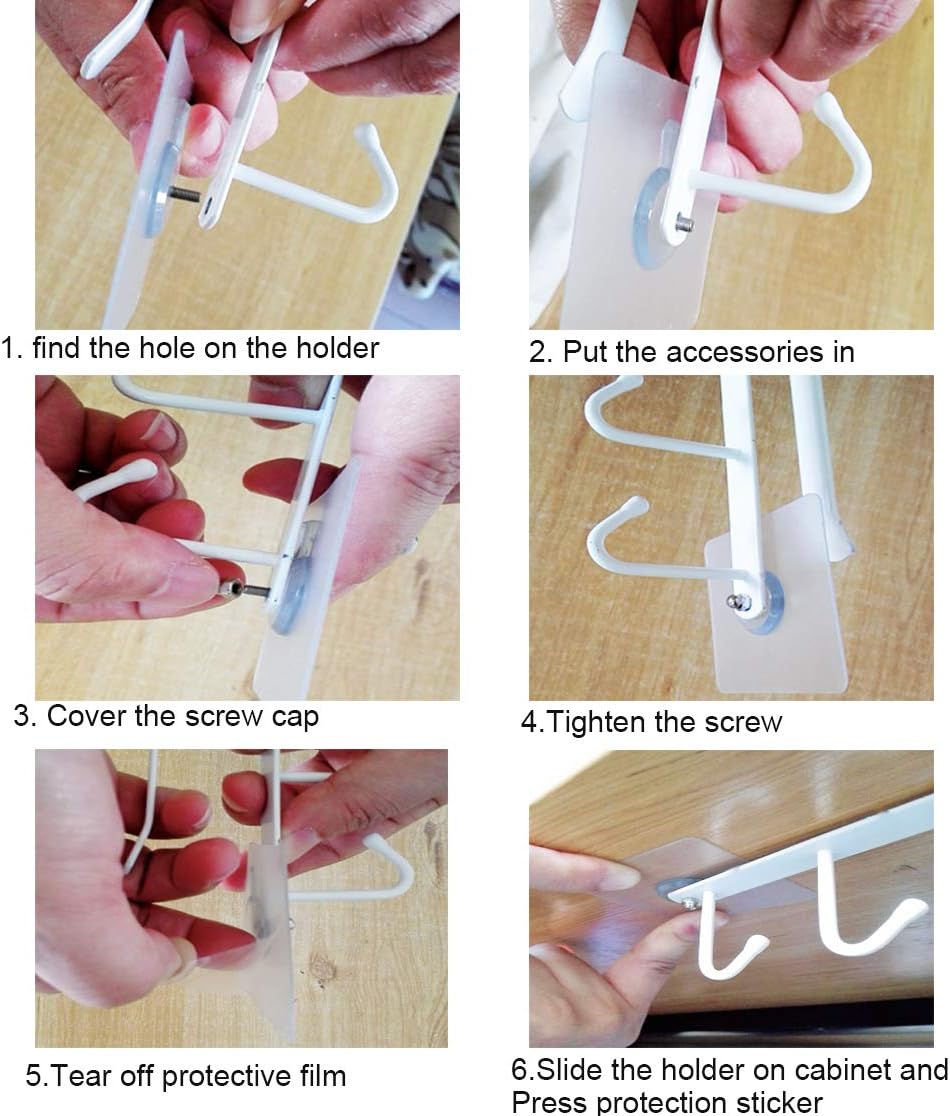 1. find the hole on the holder

2. Put the accessories in

3. Cover the screw cap

4.Tighten the screw

5.Tear off protective film

6.Slide the holder on cabinet and Press protection sticker