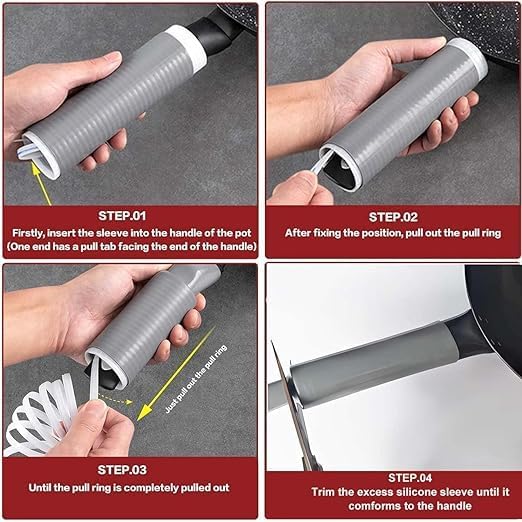 STEP.01

Firstly, insert the sleeve into the handle of the pot (One end has a pull tab facing the end of the handle)

STEP.02

After fixing the position, pull out the pull ring

Just pull out the pull ring

STEP.03

Until the pull ring is completely pulled out

STEP.04

Trim the excess silicone sleeve until it comforms to the handle