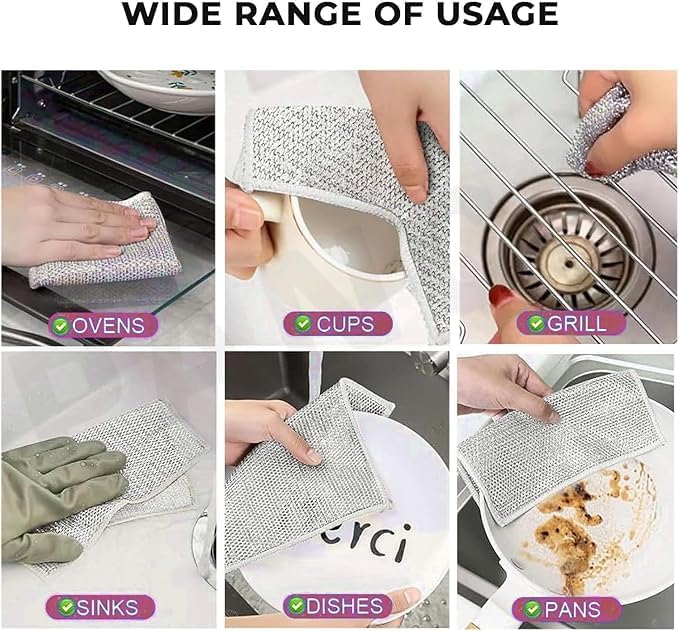 WIDE RANGE OF USAGE

OVENS

CUPS

GRILL

SINKS

erci

DISHES

PANS