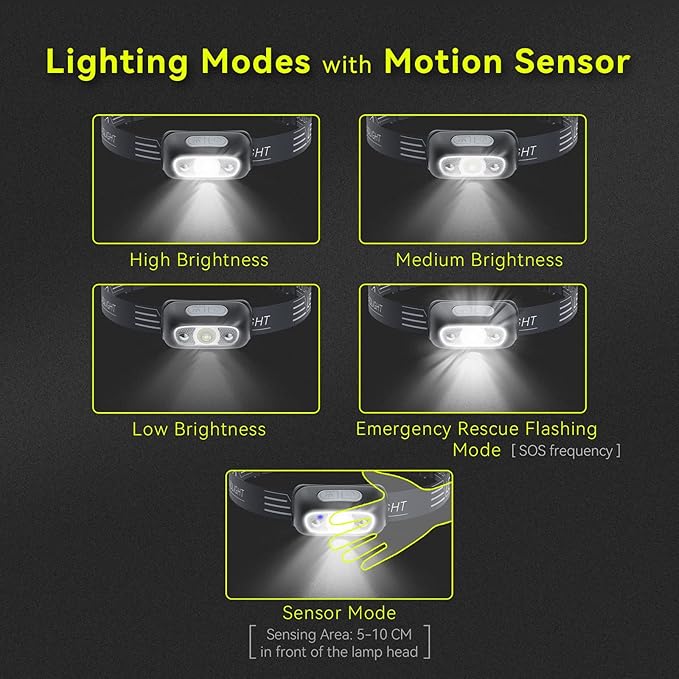 Lighting Modes with Motion Sensor

High Brightness

Medium Brightness

Low Brightness

Emergency Rescue Flashing Mode [ SOS frequency ]

Sensor Mode

[ Sensing Area: 5-10 CM in front of the lamp head ]