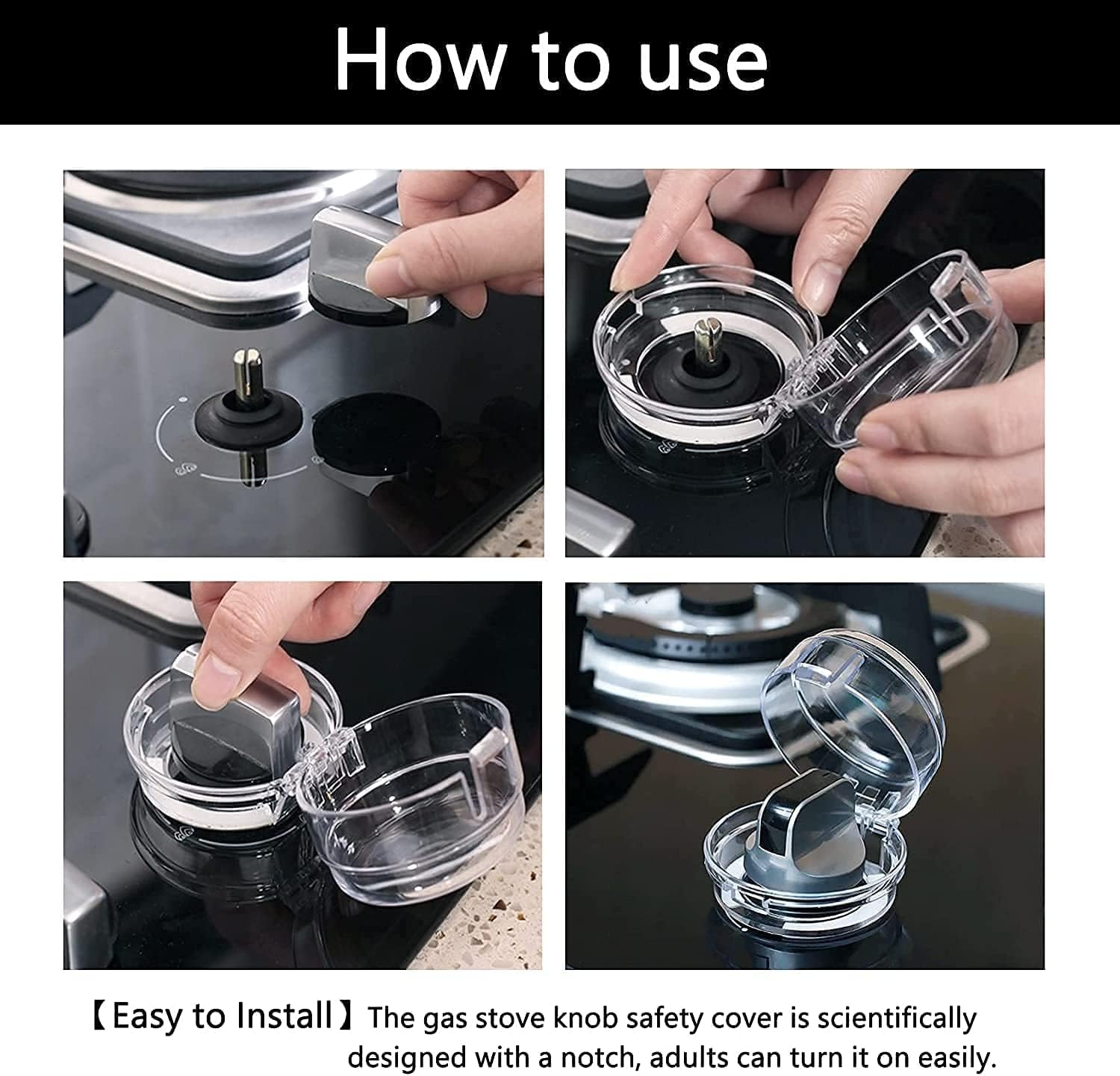 How to use

【Easy to Install】The gas stove knob safety cover is scientifically designed with a notch, adults can turn it on easily.