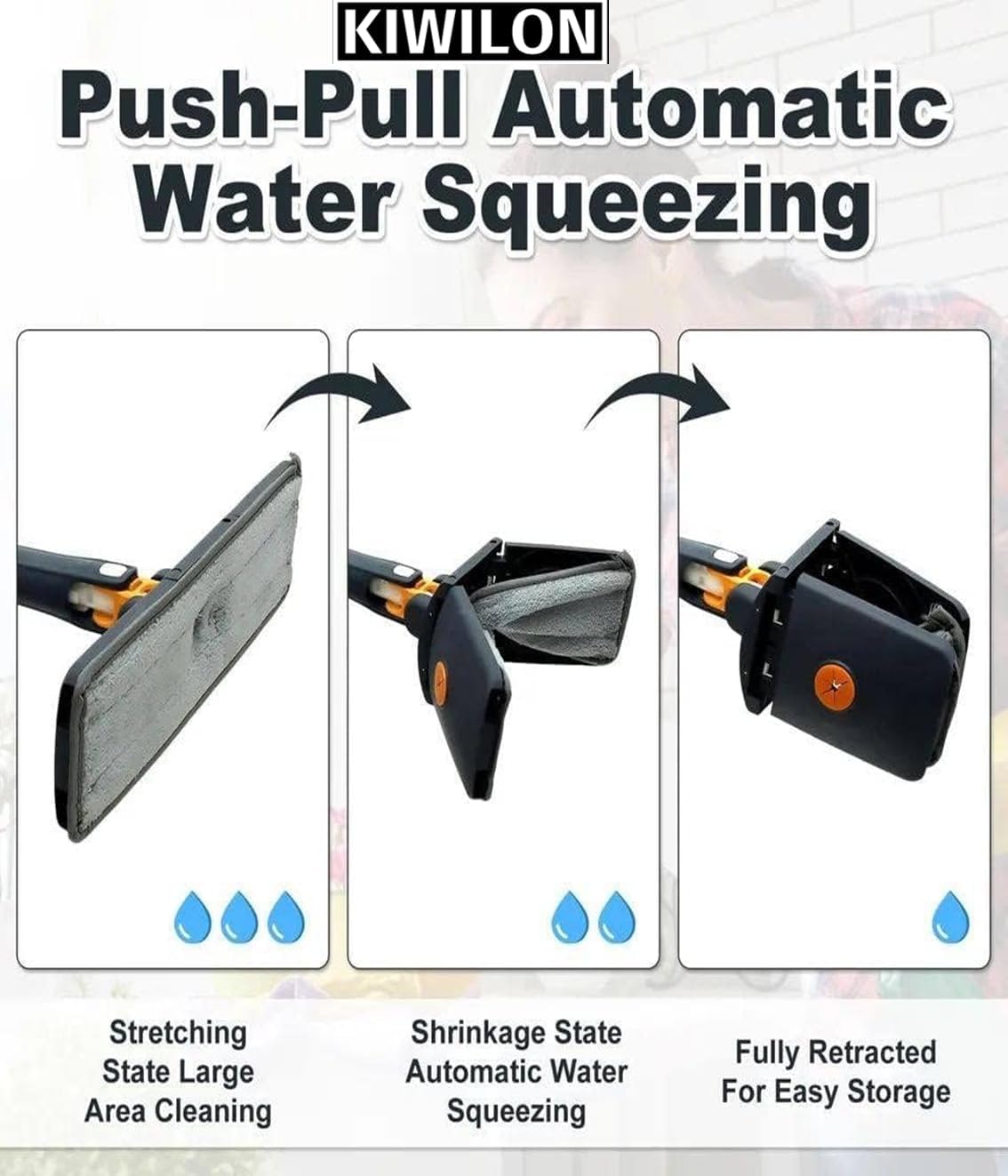 KIWILON

Push-Pull Automatic Water Squeezing

Stretching State Large Area Cleaning

Shrinkage State Automatic Water Squeezing

Fully Retracted For Easy Storage