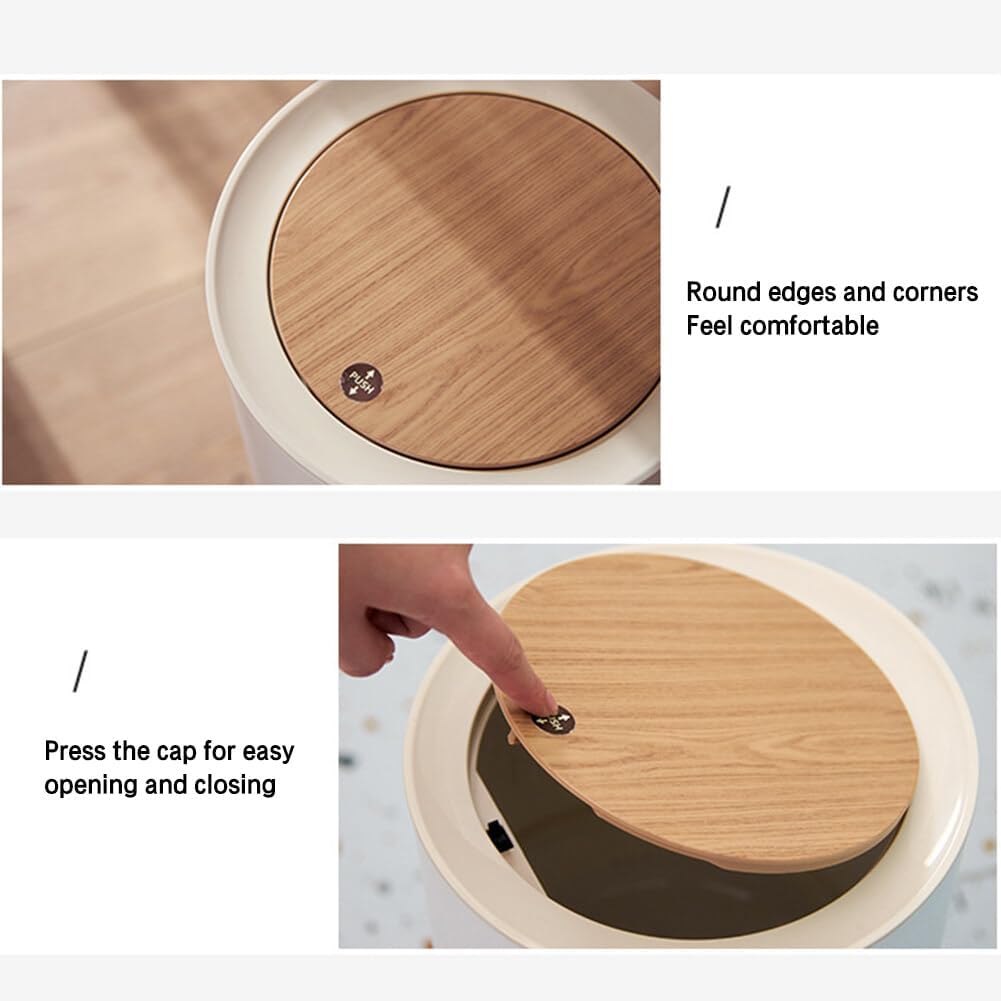 PUSH

/

Round edges and corners
Feel comfortable

/

Press the cap for easy opening and closing

PUSH