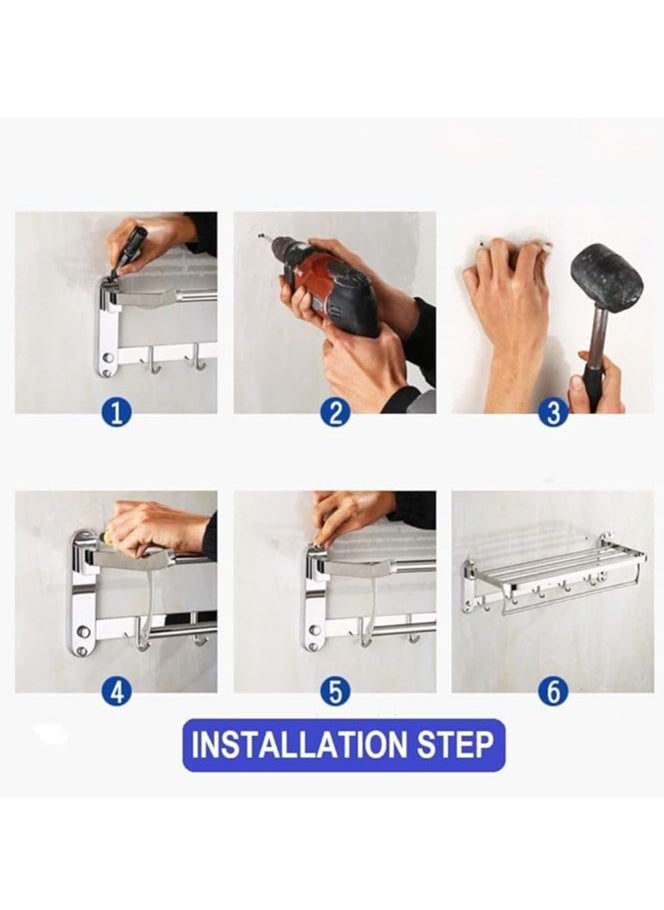 1

2

3

4

5

6

INSTALLATION STEP