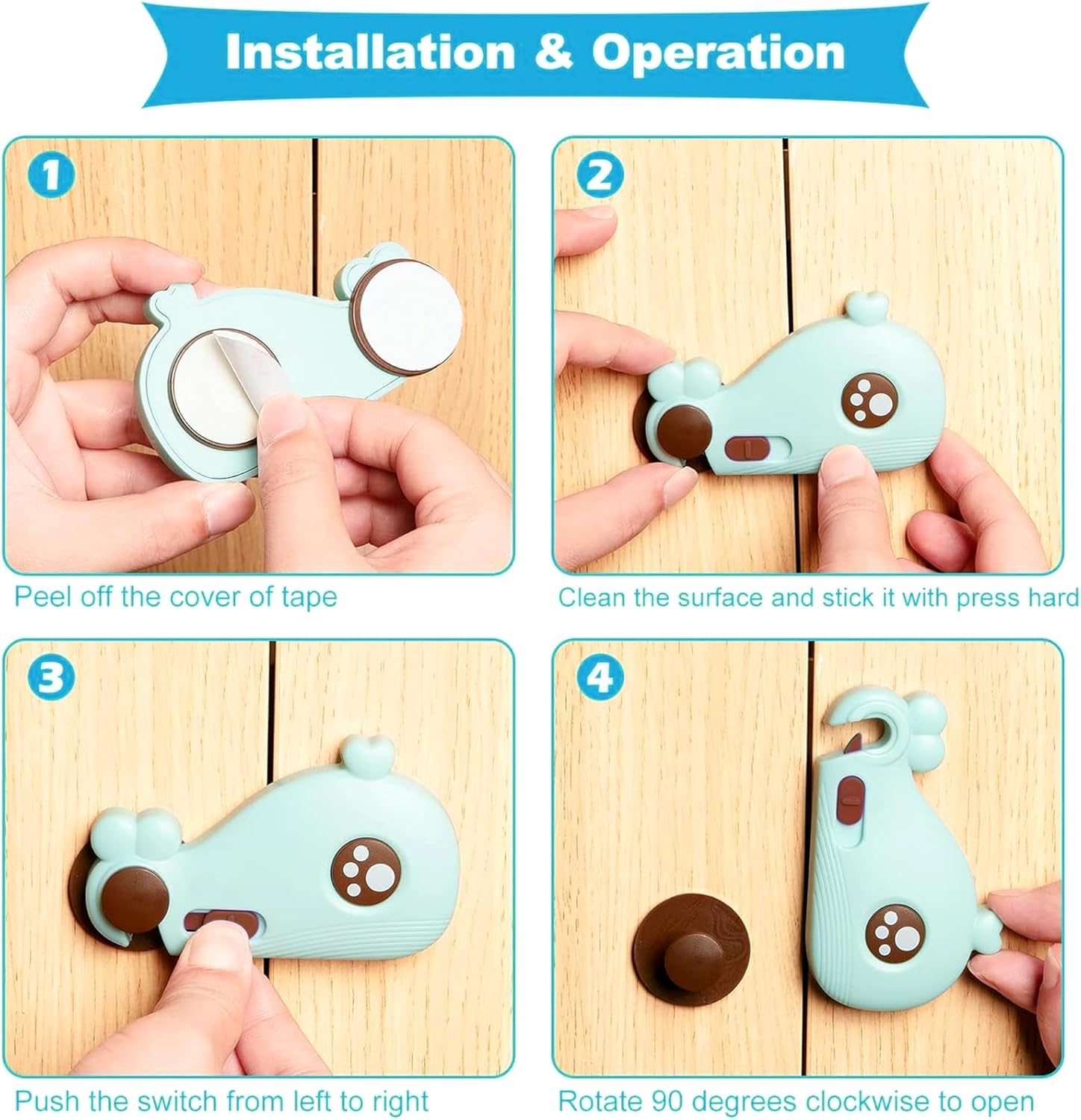 Installation & Operation

1

Peel off the cover of tape

2

Clean the surface and stick it with press hard

3

Push the switch from left to right

4

Rotate 90 degrees clockwise to open