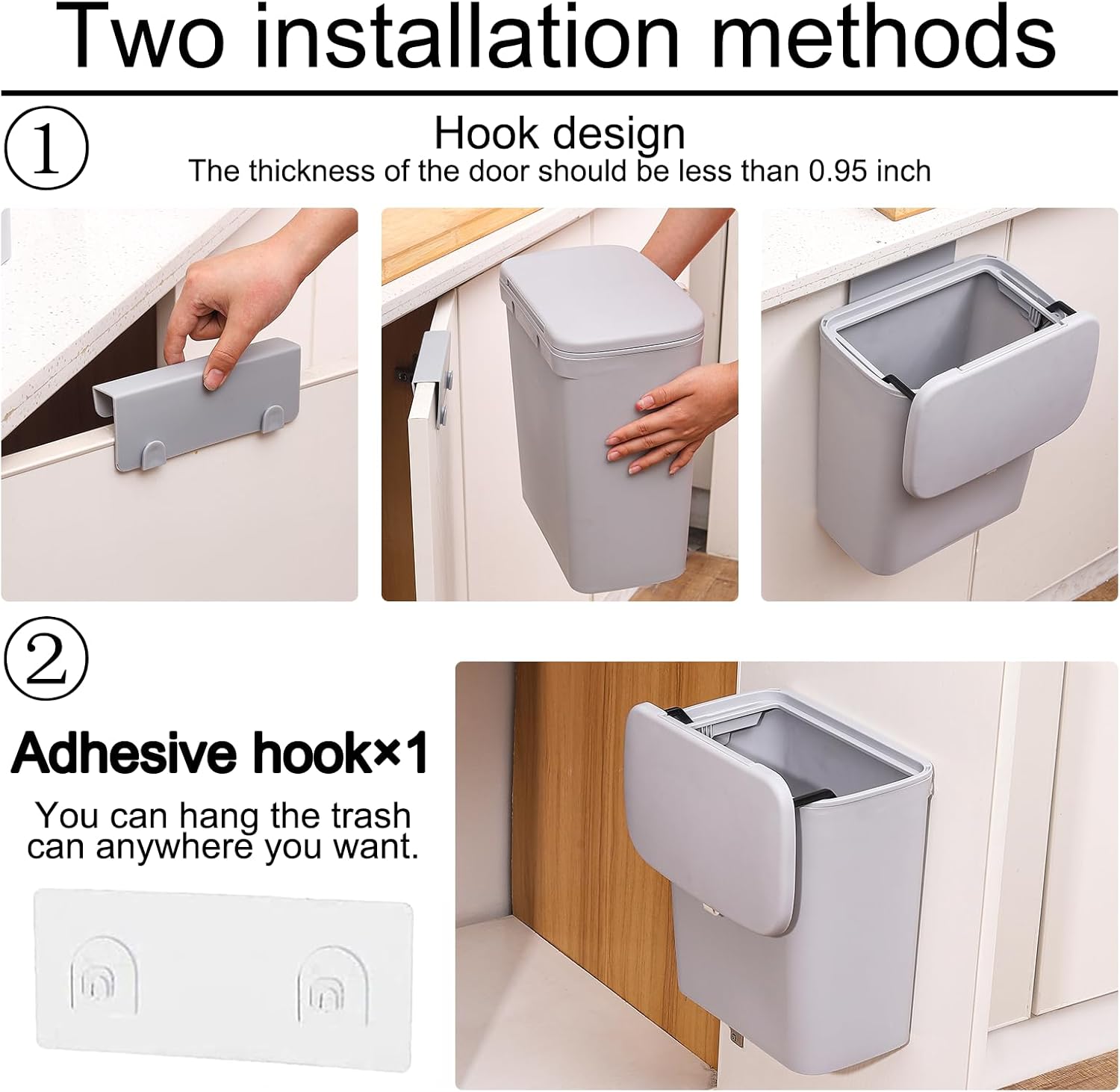 Two installation methods

①

Hook design

The thickness of the door should be less than 0.95 inch

②

Adhesive hook×1

You can hang the trash can anywhere you want.