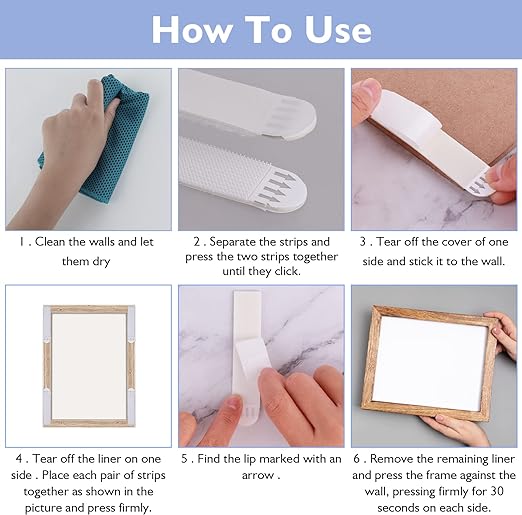 How To Use

1 . Clean the walls and let them dry

2 . Separate the strips and press the two strips together until they click.

3 . Tear off the cover of one side and stick it to the wall.

4 . Tear off the liner on one side . Place each pair of strips together as shown in the picture and press firmly.

5 . Find the lip marked with an arrow .

6 . Remove the remaining liner and press the frame against the wall, pressing firmly for 30 seconds on each side.