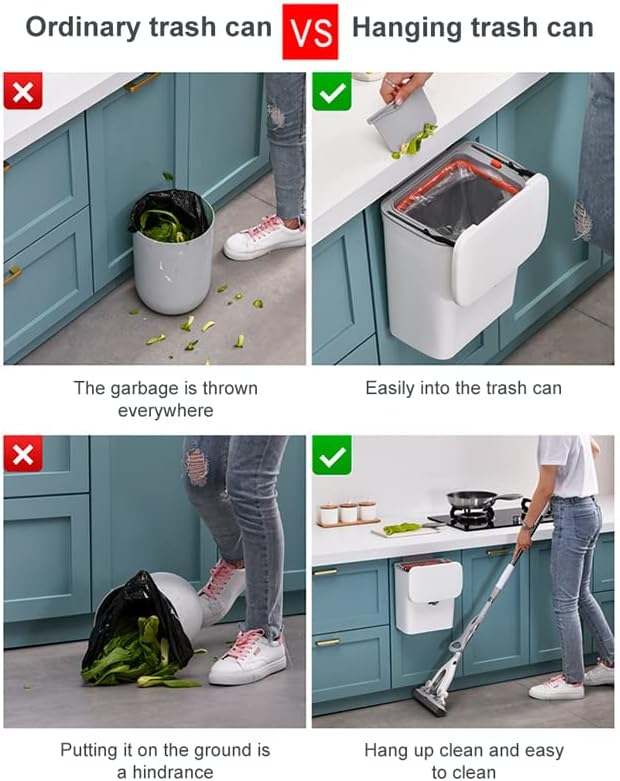 Ordinary trash can VS Hanging trash can

The garbage is thrown everywhere

Easily into the trash can

Putting it on the ground is a hindrance

Hang up clean and easy to clean