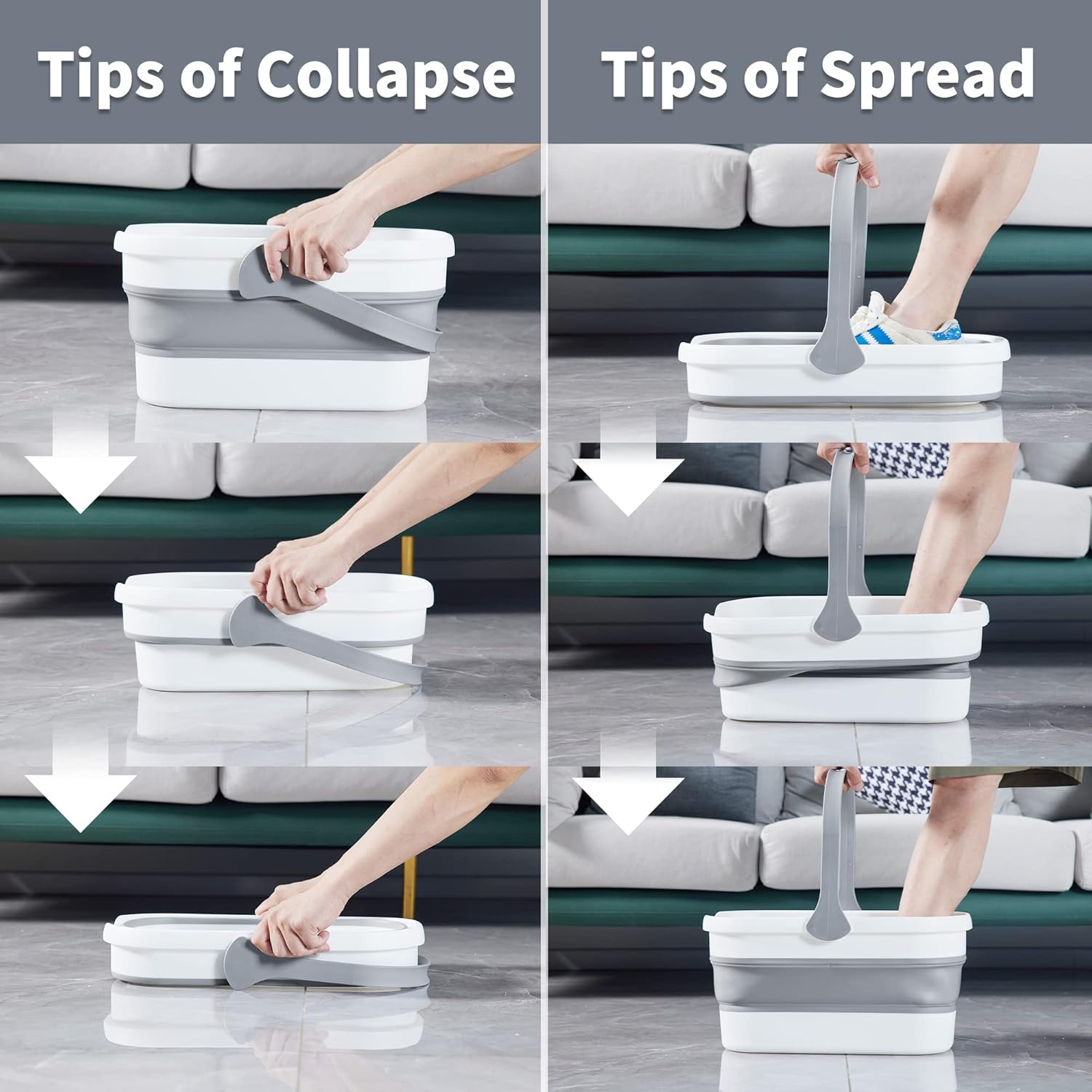 Tips of Collapse

Tips of Spread