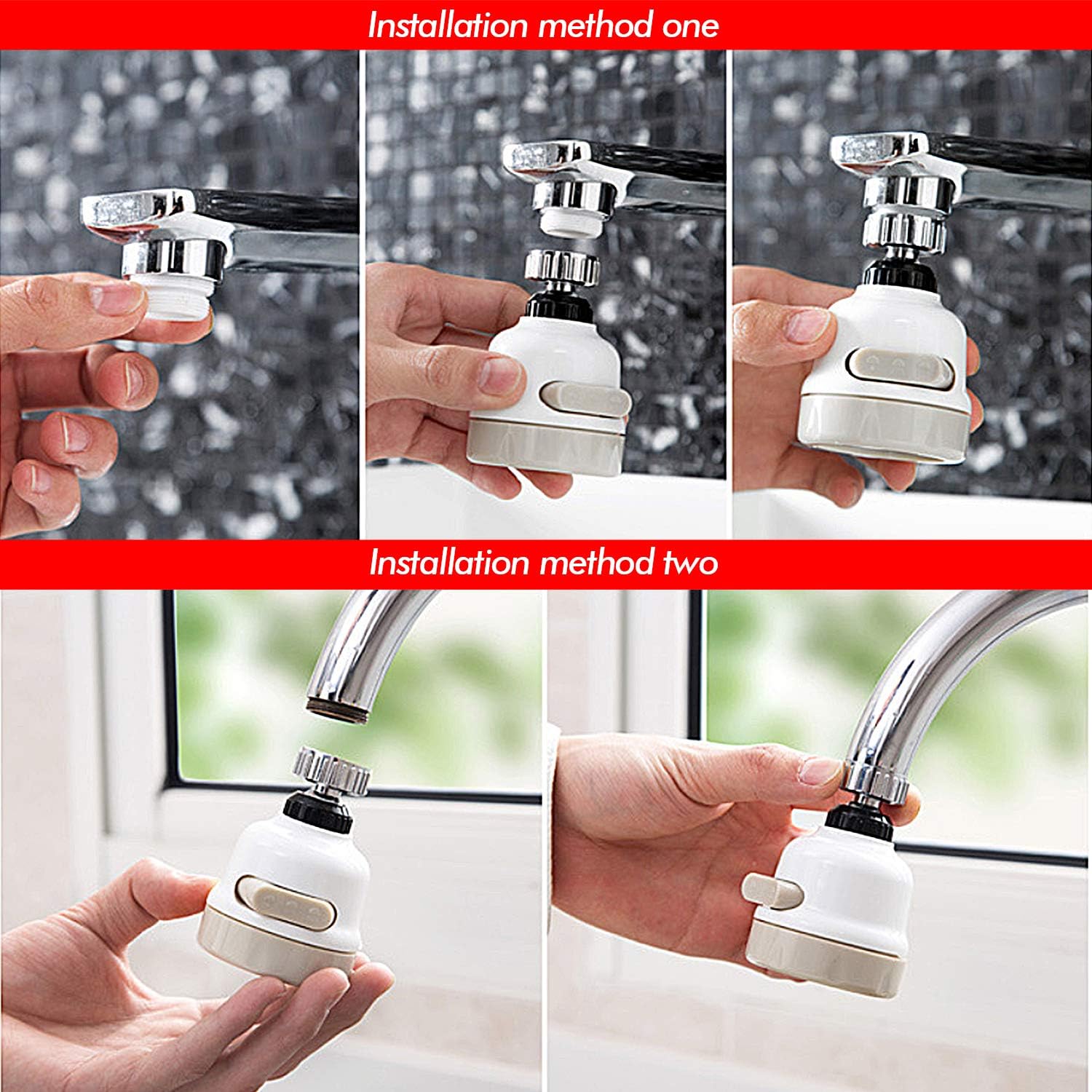 Installation method one

Installation method two