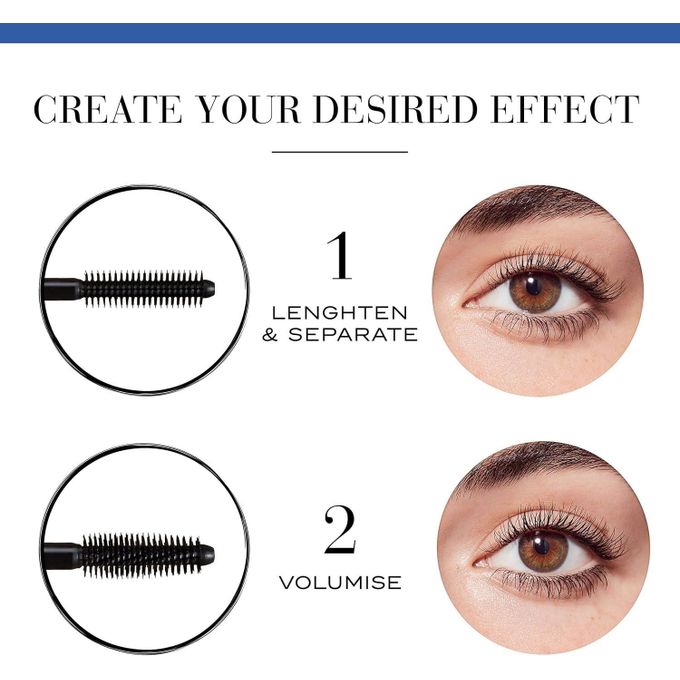 CREATE YOUR DESIRED EFFECT

1

LENGHTEN & SEPARATE

2

VOLUMISE