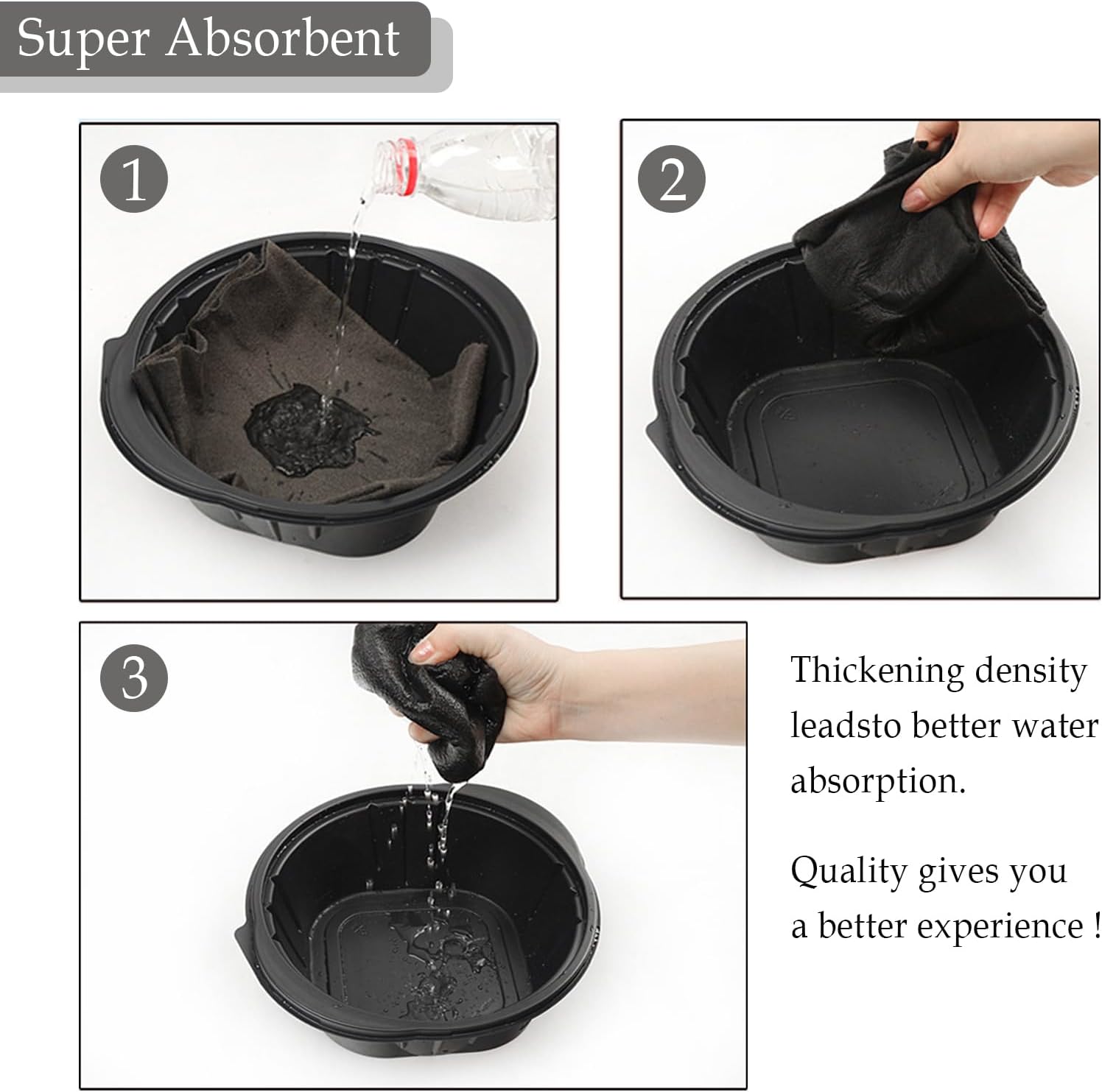 Super Absorbent

1

2

3

Thickening density leadsto better water absorption.

Quality gives you a better experience !