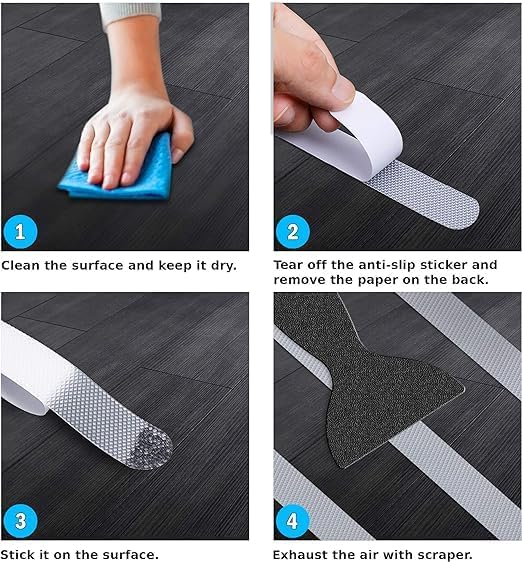 1
Clean the surface and keep it dry.

2
Tear off the anti-slip sticker and remove the paper on the back.

3
Stick it on the surface.

4
Exhaust the air with scraper.