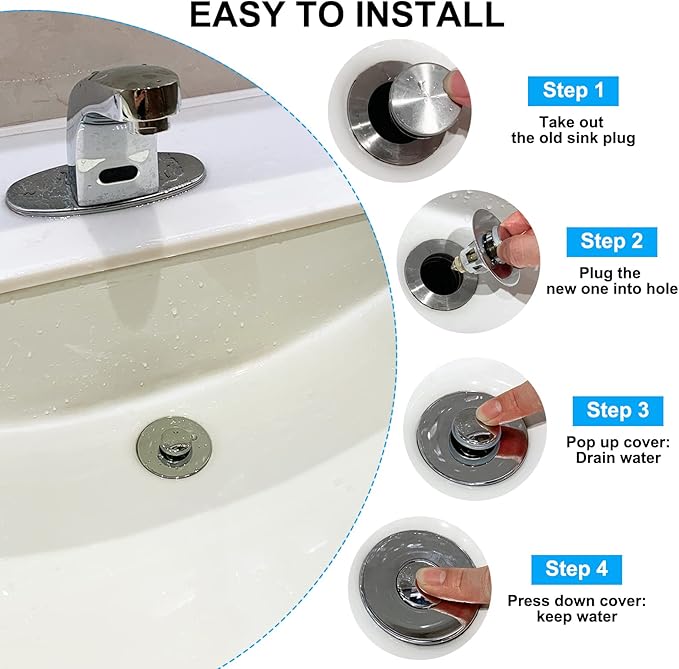 EASY TO INSTALL

Step 1
Take out the old sink plug

Step 2
Plug the new one into hole

Step 3
Pop up cover: Drain water

Step 4
Press down cover: keep water