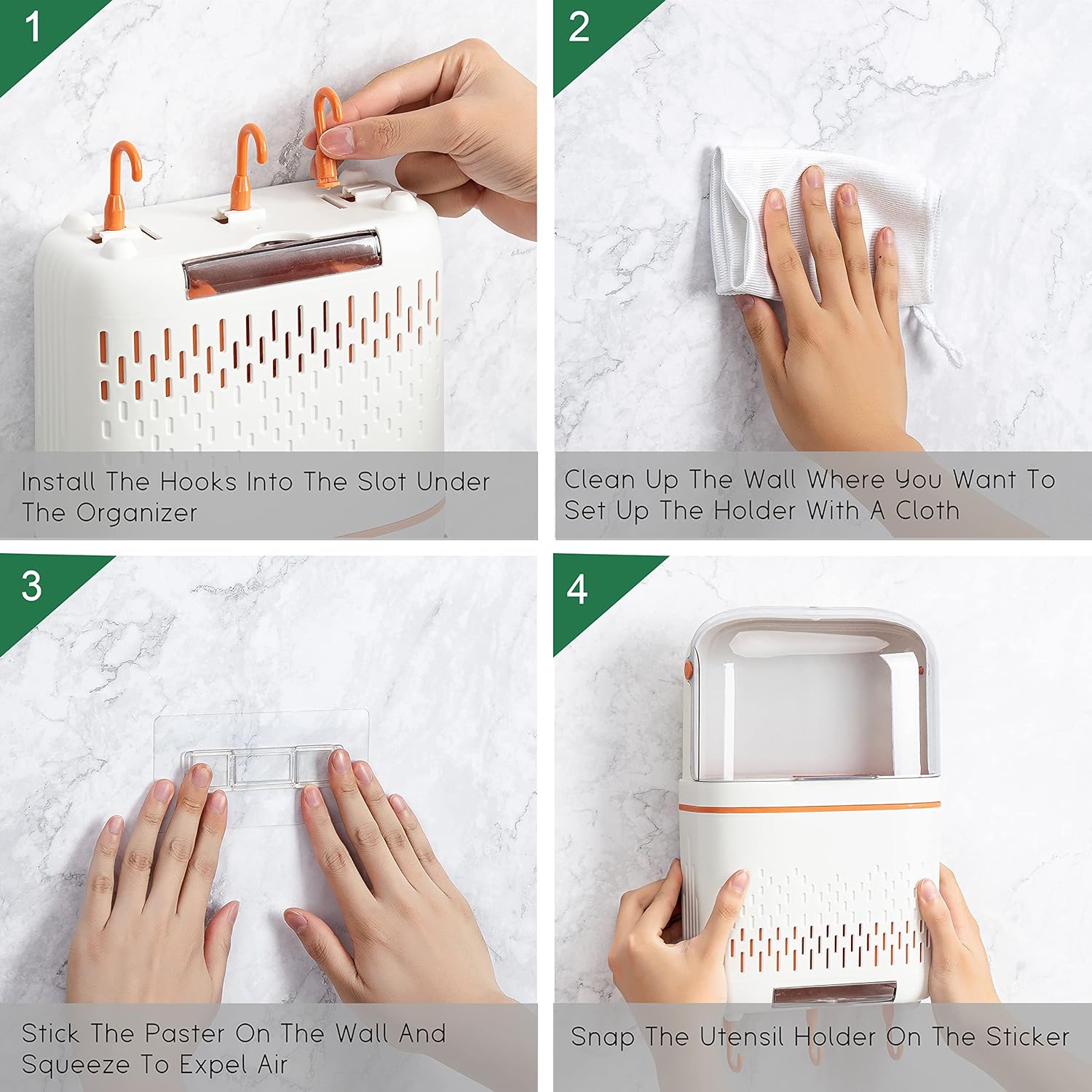 1

Install The Hooks Into The Slot Under The Organizer

2

Clean Up The Wall Where You Want To Set Up The Holder With A Cloth

3

Stick The Paster On The Wall And Squeeze To Expel Air

4

Snap The Utensil Holder On The Sticker