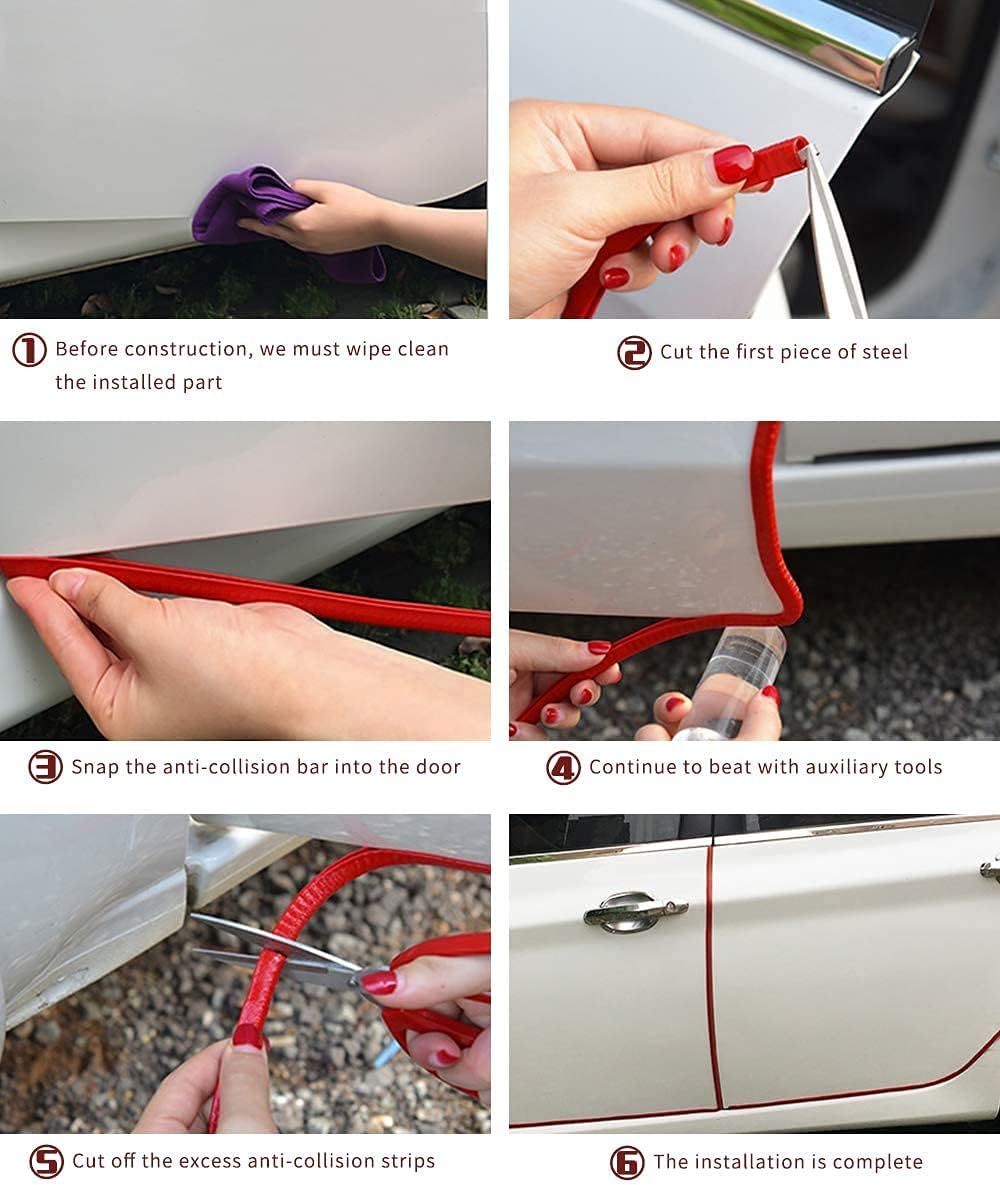 1 Before construction, we must wipe clean the installed part

2 Cut the first piece of steel

3 Snap the anti-collision bar into the door

4 Continue to beat with auxiliary tools

5 Cut off the excess anti-collision strips

6 The installation is complete