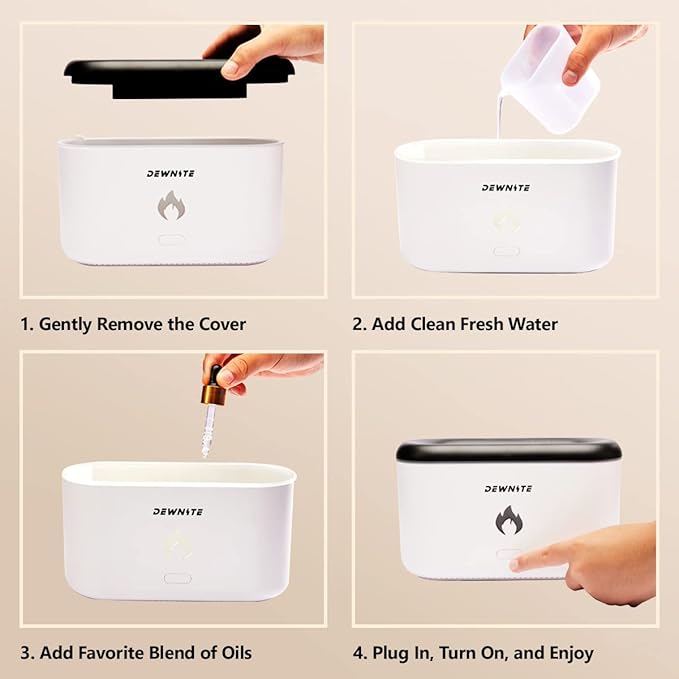 DEWNITE

1. Gently Remove the Cover

DEWNITE

2. Add Clean Fresh Water

DEWNITE

3. Add Favorite Blend of Oils

DEWNITE

4. Plug In, Turn On, and Enjoy