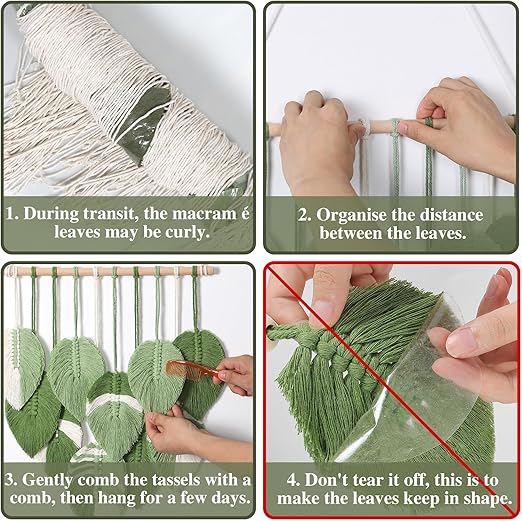 1. During transit, the macram é leaves may be curly.

2. Organise the distance between the leaves.

3. Gently comb the tassels with a comb, then hang for a few days.

4. Don't tear it off, this is to make the leaves keep in shape.