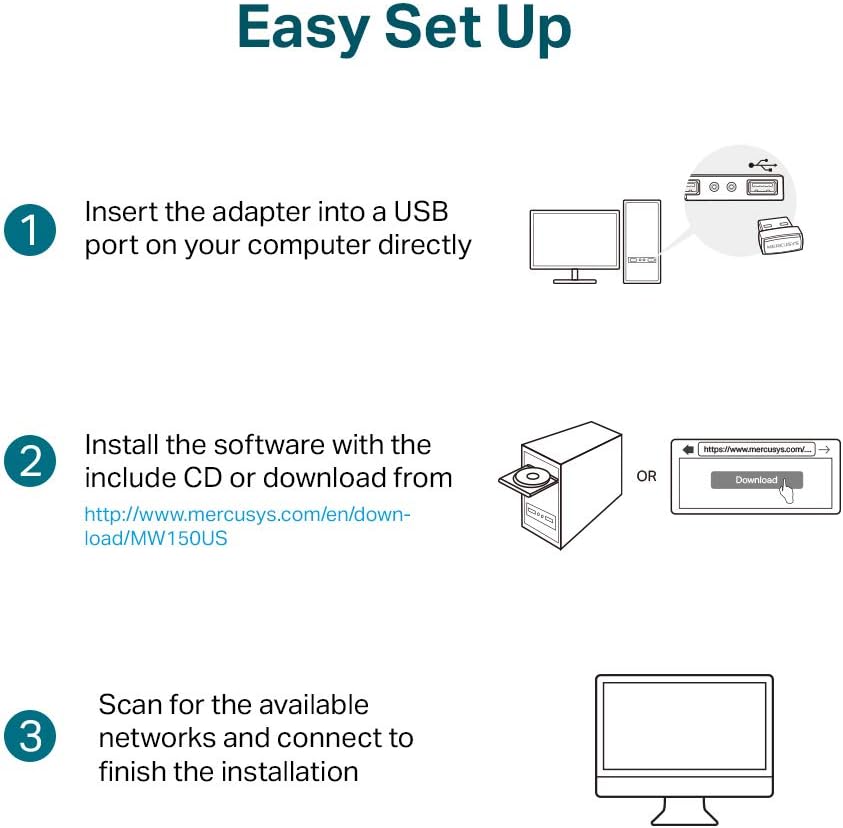 Easy Set Up

1 Insert the adapter into a USB port on your computer directly

MERCUSYS

2 Install the software with the include CD or download from http://www.mercusys.com/en/download/MW150US

OR

https://www.mercusys.com/...

Download

3 Scan for the available networks and connect to finish the installation