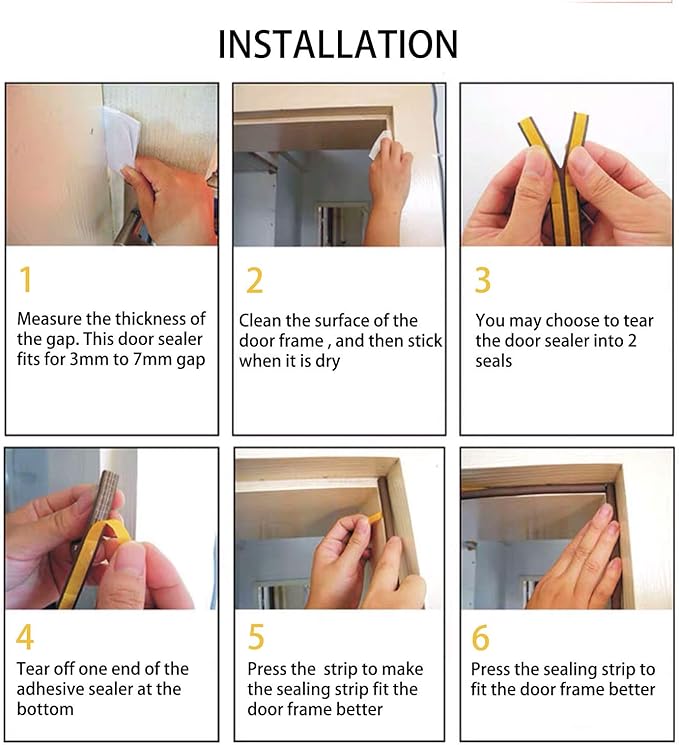 INSTALLATION

1
Measure the thickness of the gap. This door sealer fits for 3mm to 7mm gap

2
Clean the surface of the door frame , and then stick when it is dry

3
You may choose to tear the door sealer into 2 seals

4
Tear off one end of the adhesive sealer at the bottom

5
Press the strip to make the sealing strip fit the door frame better

6
Press the sealing strip to fit the door frame better