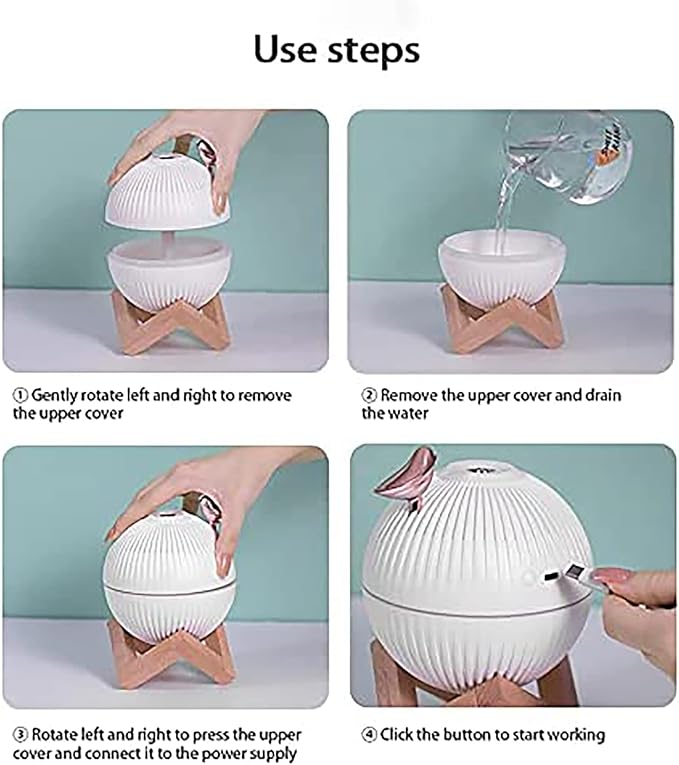 Use steps

① Gently rotate left and right to remove the upper cover

② Remove the upper cover and drain the water

③ Rotate left and right to press the upper cover and connect it to the power supply

④ Click the button to start working