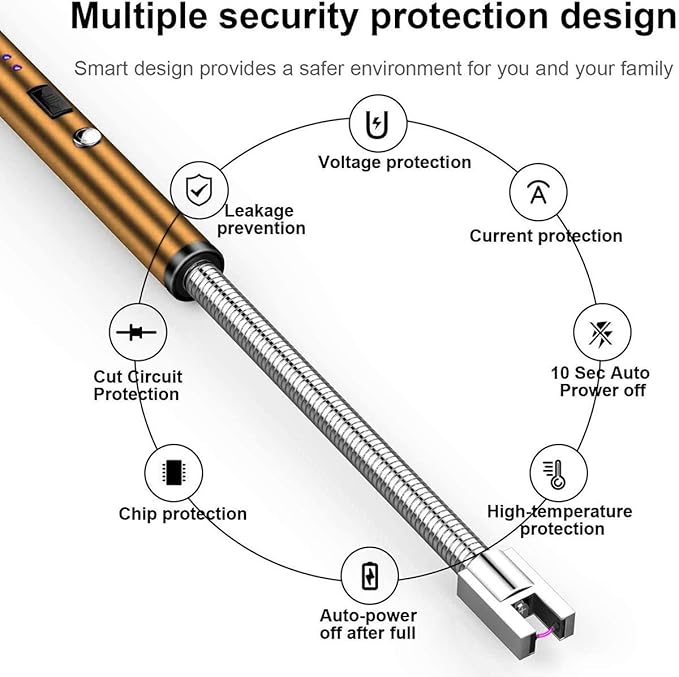 Multiple security protection design

Smart design provides a safer environment for you and your family

Voltage protection

Leakage prevention

Current protection

Cut Circuit Protection

10 Sec Auto Prower off

Chip protection

High-temperature protection

Auto-power off after full