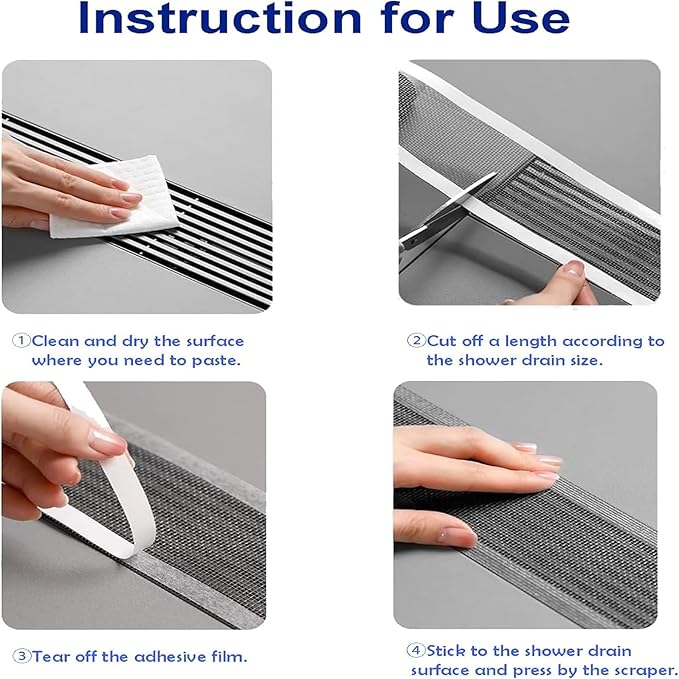 Instruction for Use

①Clean and dry the surface where you need to paste.

②Cut off a length according to the shower drain size.

③Tear off the adhesive film.

④Stick to the shower drain surface and press by the scraper.