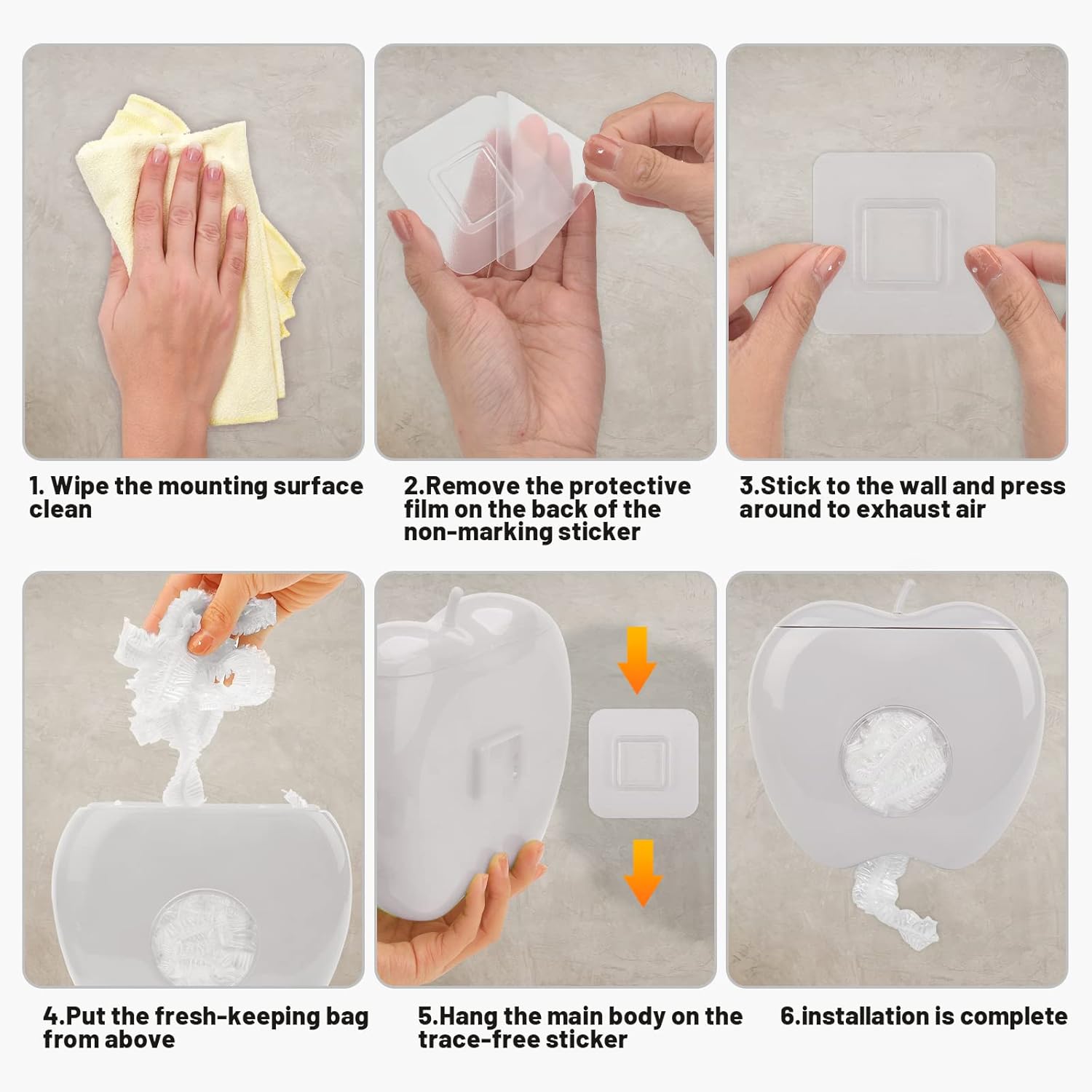 1. Wipe the mounting surface clean

2.Remove the protective film on the back of the non-marking sticker

3.Stick to the wall and press around to exhaust air

4.Put the fresh-keeping bag from above

5.Hang the main body on the trace-free sticker

6.installation is complete