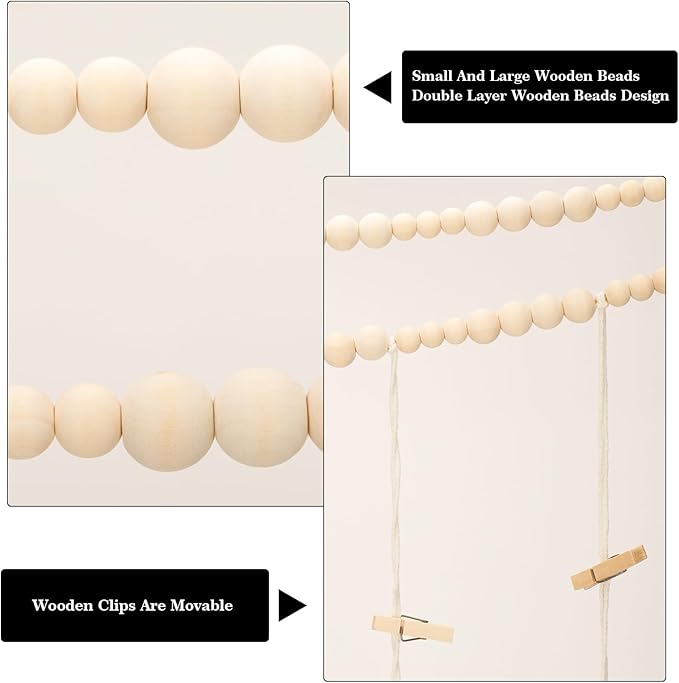 Small And Large Wooden Beads
Double Layer Wooden Beads Design

Wooden Clips Are Movable