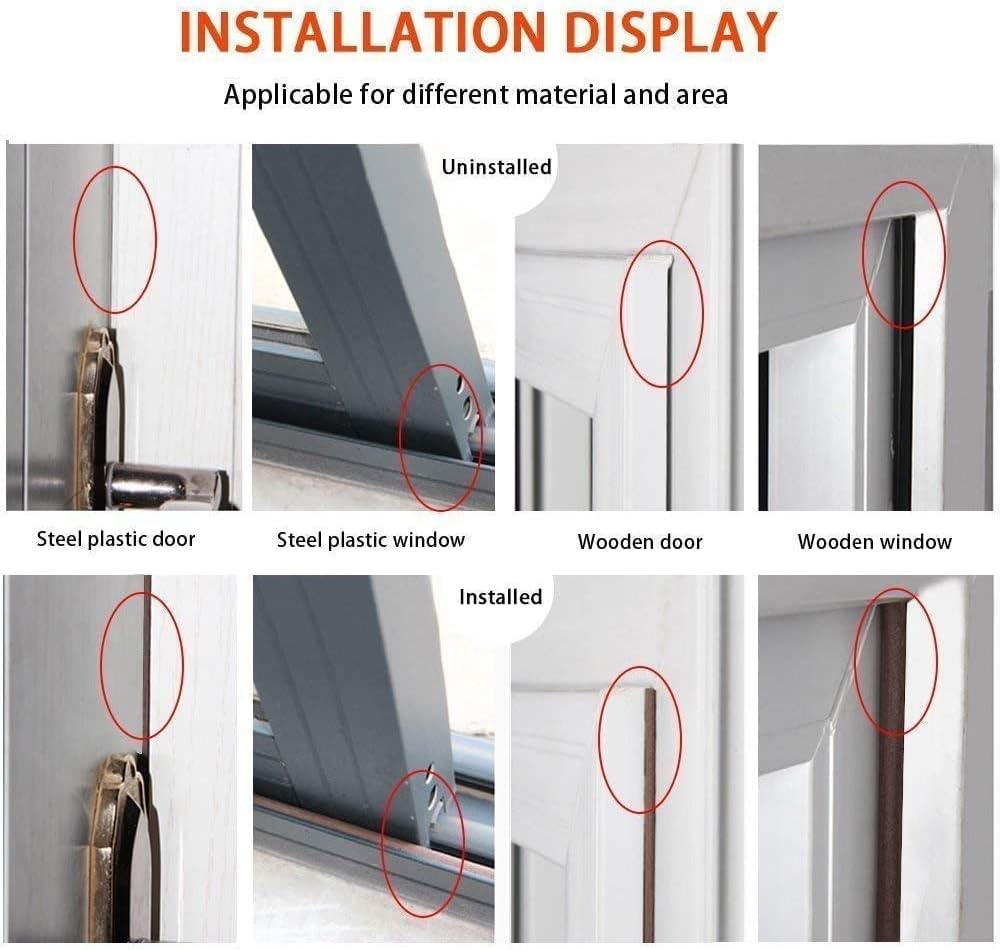 INSTALLATION DISPLAY

Applicable for different material and area

Uninstalled

Steel plastic door

Steel plastic window

Wooden door

Wooden window

Installed