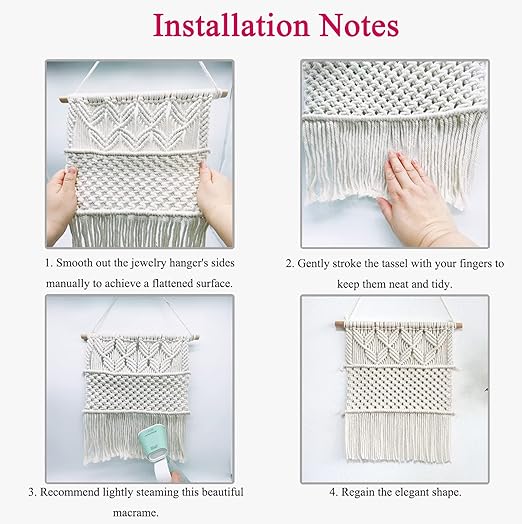 Installation Notes

1. Smooth out the jewelry hanger's sides manually to achieve a flattened surface.

2. Gently stroke the tassel with your fingers to keep them neat and tidy.

3. Recommend lightly steaming this beautiful macrame.

4. Regain the elegant shape.