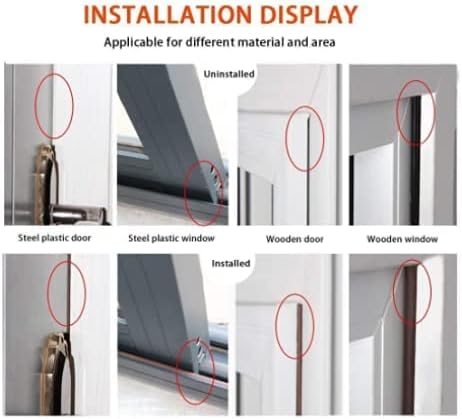 INSTALLATION DISPLAY

Applicable for different material and area

Uninstalled

Steel plastic door

Steel plastic window

Wooden door

Wooden window

Installed