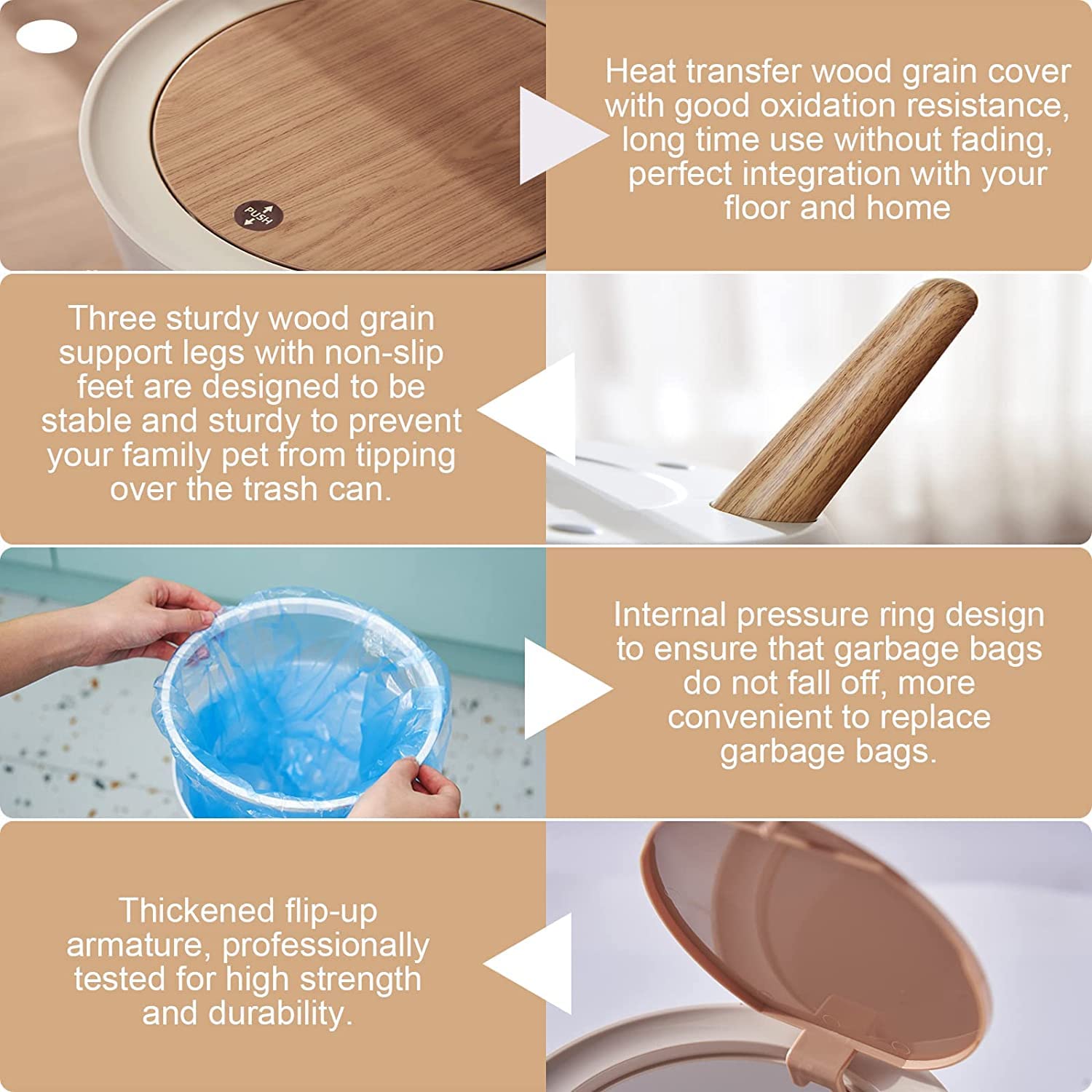 PUSH

Heat transfer wood grain cover with good oxidation resistance, long time use without fading, perfect integration with your floor and home

Three sturdy wood grain support legs with non-slip feet are designed to be stable and sturdy to prevent your family pet from tipping over the trash can.

Internal pressure ring design to ensure that garbage bags do not fall off, more convenient to replace garbage bags.

Thickened flip-up armature, professionally tested for high strength and durability.