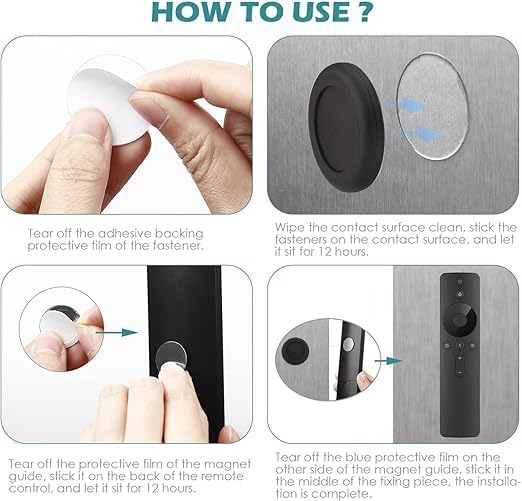 HOW TO USE ?

Tear off the adhesive backing protective film of the fastener.

Wipe the contact surface clean, stick the fasteners on the contact surface, and let it sit for 12 hours.

Tear off the protective film of the magnet guide, stick it on the back of the remote control, and let it sit for 12 hours.

Tear off the blue protective film on the other side of the magnet guide, stick it in the middle of the fixing piece, the installation is complete.