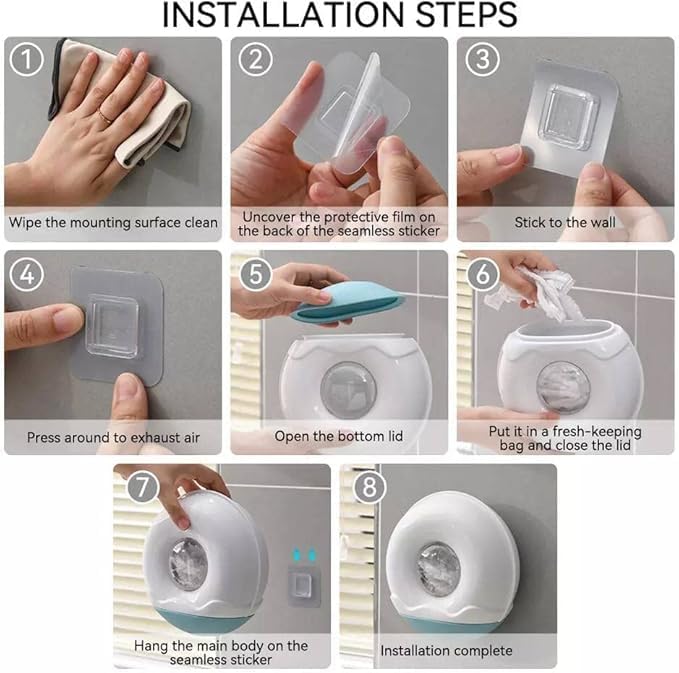 INSTALLATION STEPS

1
Wipe the mounting surface clean

2
Uncover the protective film on the back of the seamless sticker

3
Stick to the wall

4
Press around to exhaust air

5
Open the bottom lid

6
Put it in a fresh-keeping bag and close the lid

7
Hang the main body on the seamless sticker

8
Installation complete