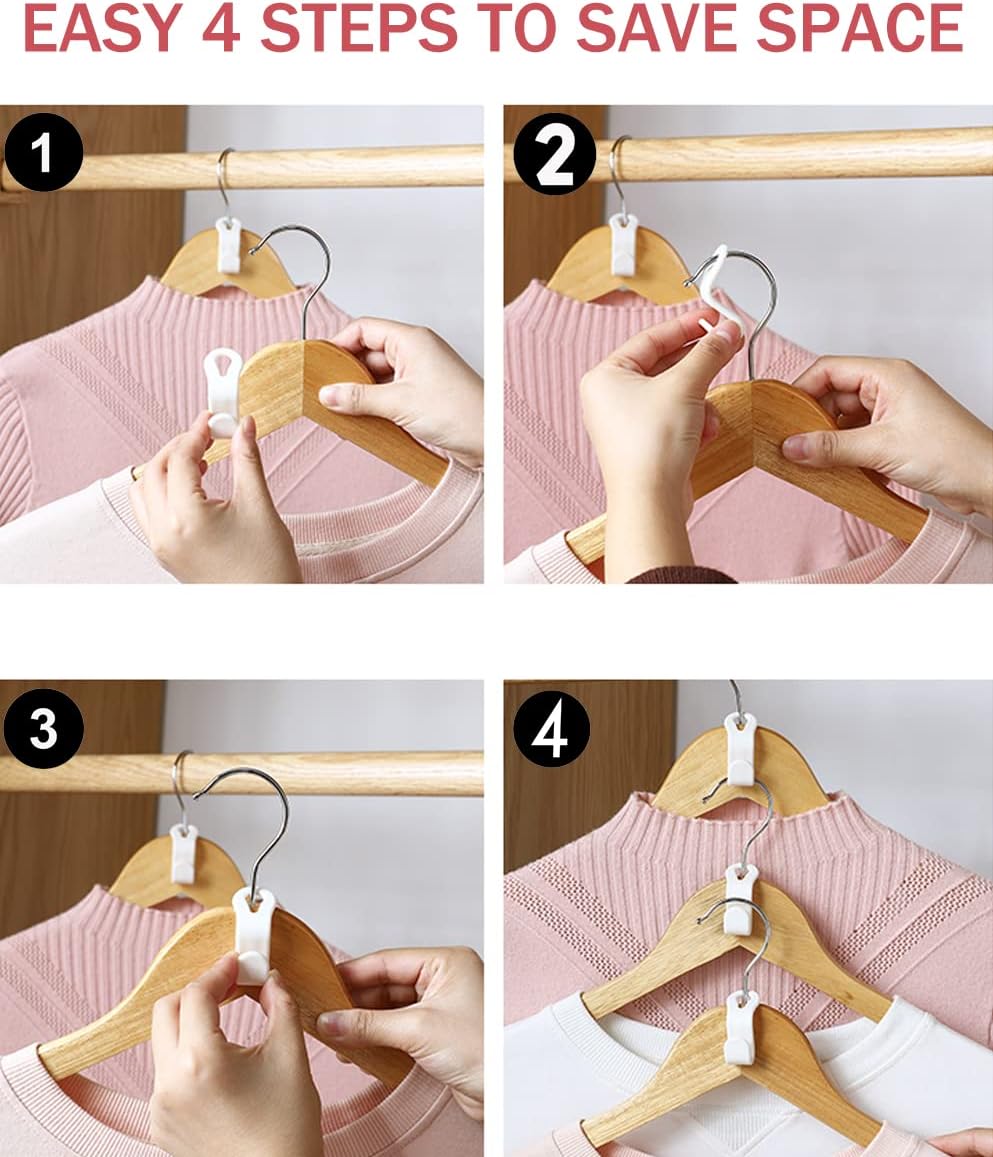 EASY 4 STEPS TO SAVE SPACE

1

2

3

4