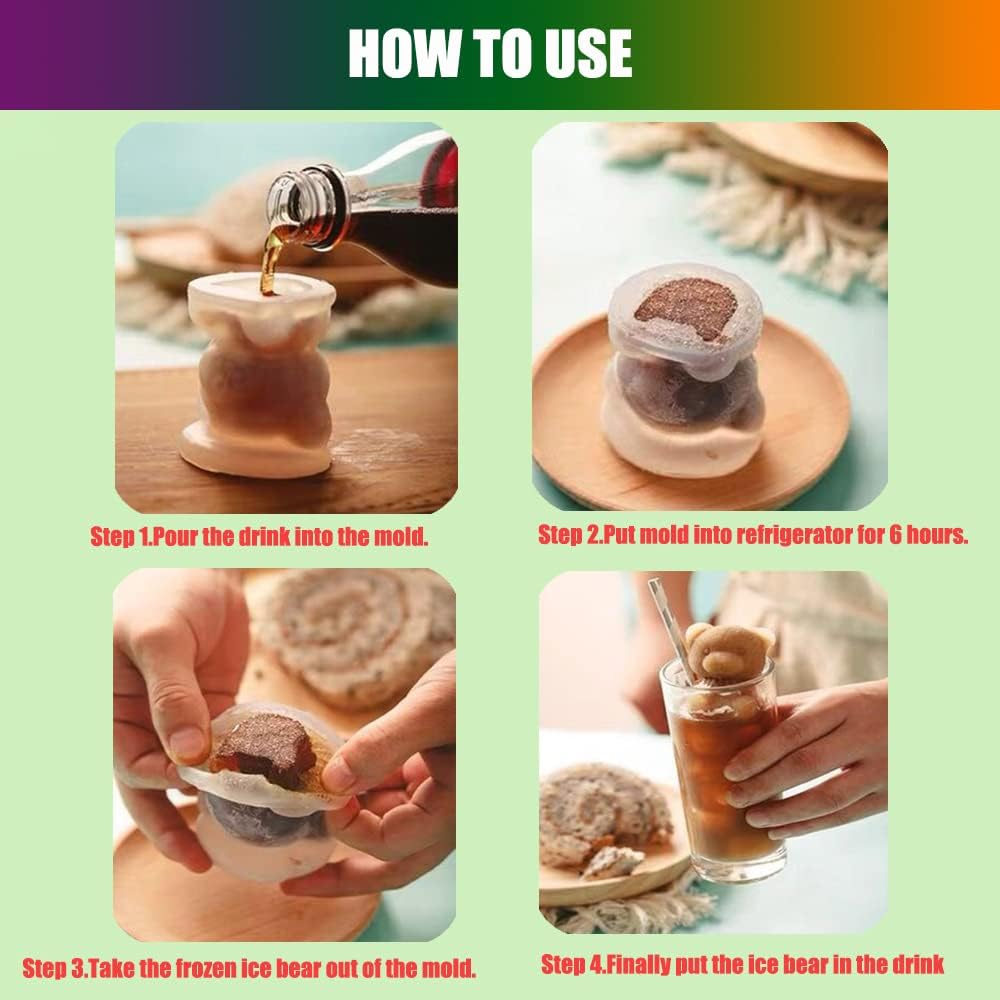 HOW TO USE

Step 1.Pour the drink into the mold.

Step 2.Put mold into refrigerator for 6 hours.

Step 3.Take the frozen ice bear out of the mold.

Step 4.Finally put the ice bear in the drink