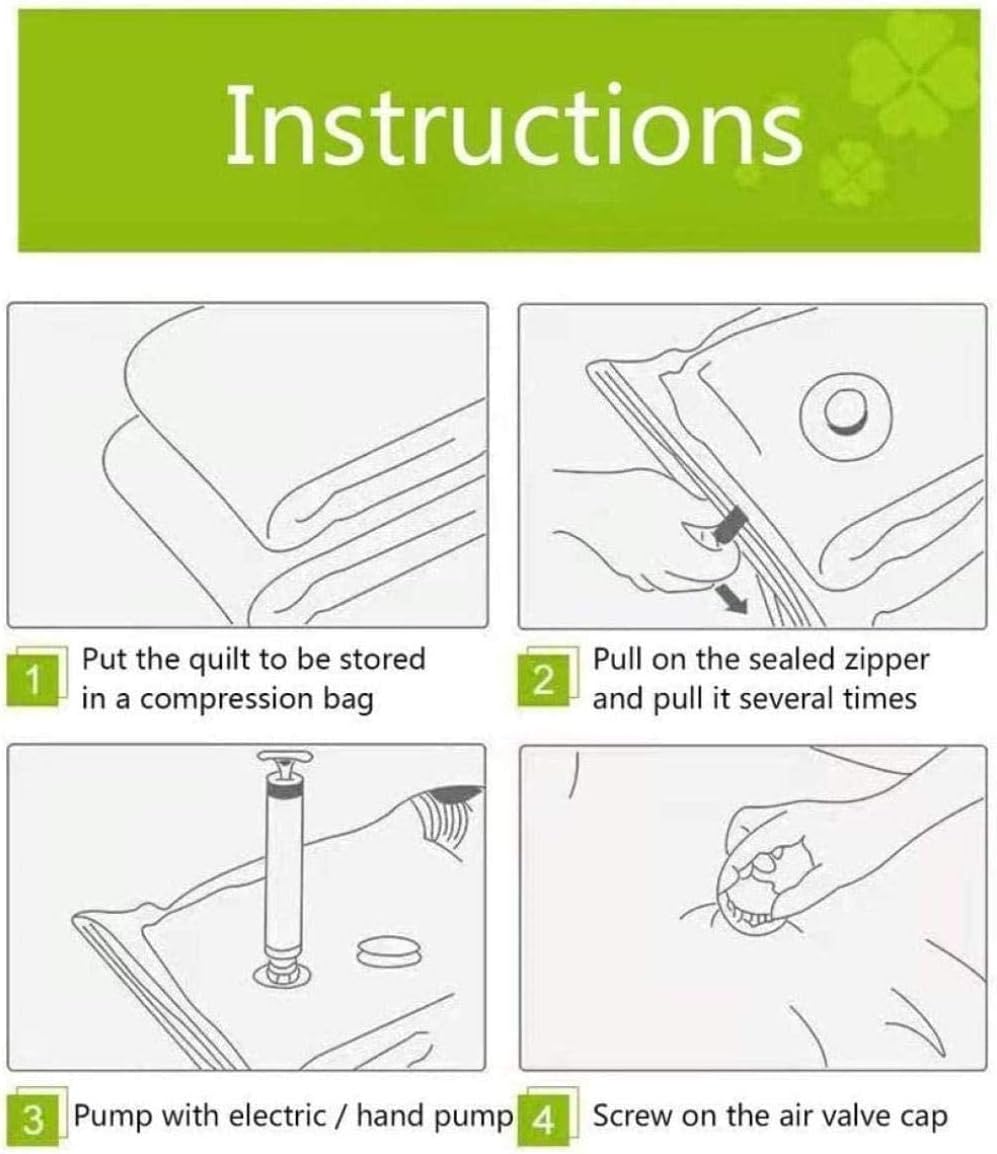 Instructions

1 Put the quilt to be stored in a compression bag

2 Pull on the sealed zipper and pull it several times

3 Pump with electric / hand pump

4 Screw on the air valve cap