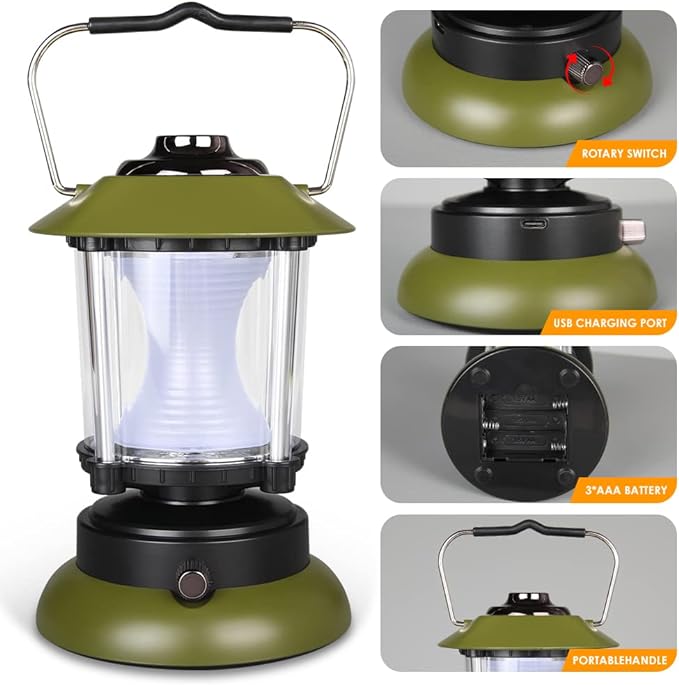 ROTARY SWITCH

USB CHARGING PORT

3*AAA BATTERY

PORTABLEHANDLE