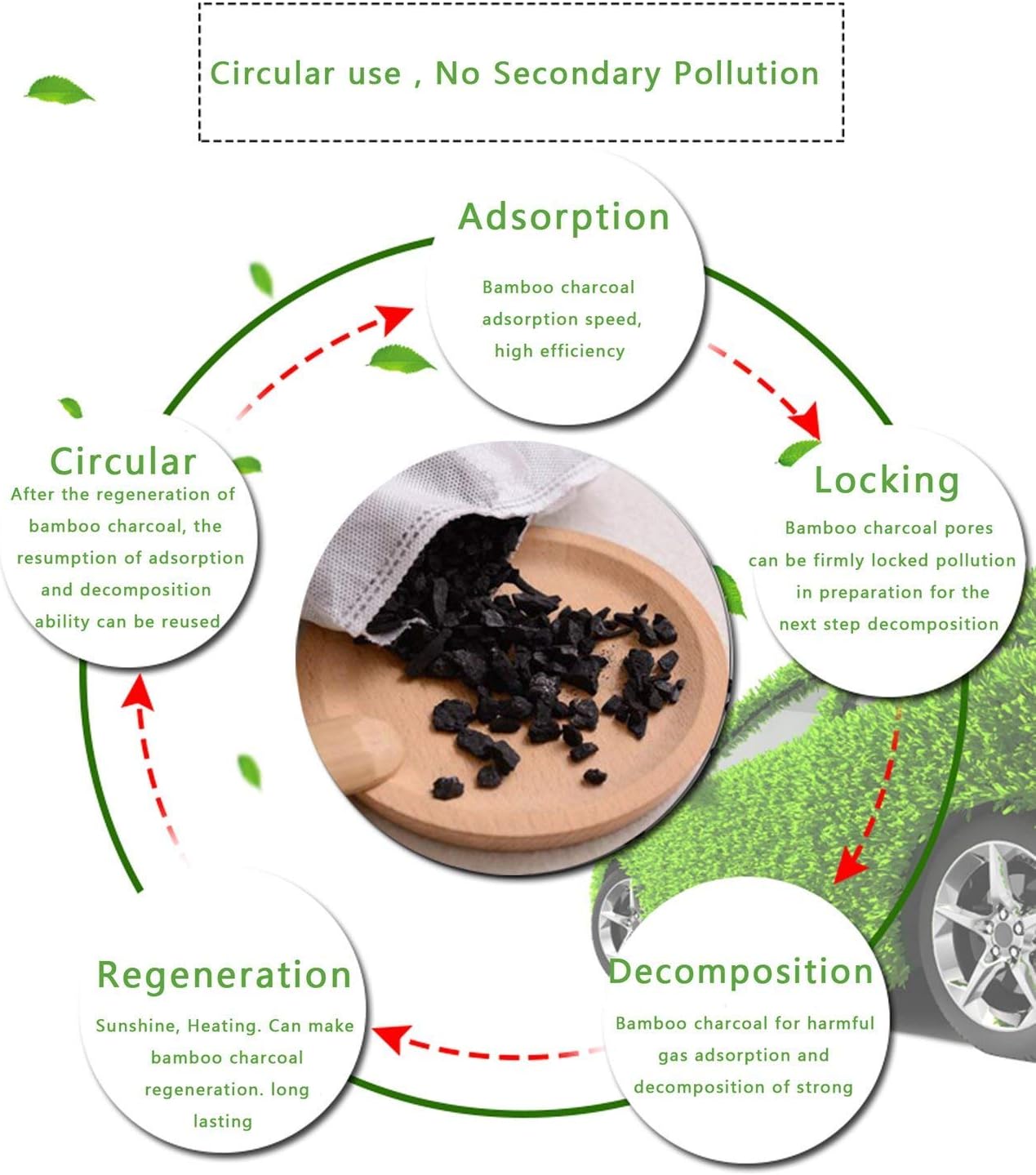 Circular use , No Secondary Pollution

Adsorption

Bamboo charcoal adsorption speed, high efficiency

Locking

Bamboo charcoal pores can be firmly locked pollution in preparation for the next step decomposition

Decomposition

Bamboo charcoal for harmful gas adsorption and decomposition of strong

Regeneration

Sunshine, Heating. Can make bamboo charcoal regeneration. long lasting

Circular

After the regeneration of bamboo charcoal, the resumption of adsorption and decomposition ability can be reused