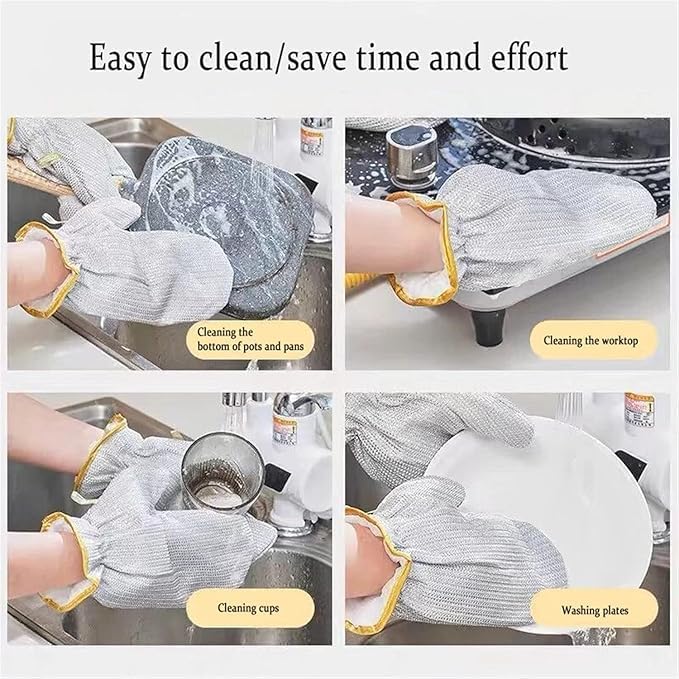 Easy to clean/save time and effort

Cleaning the bottom of pots and pans

Cleaning the worktop

Cleaning cups

Washing plates