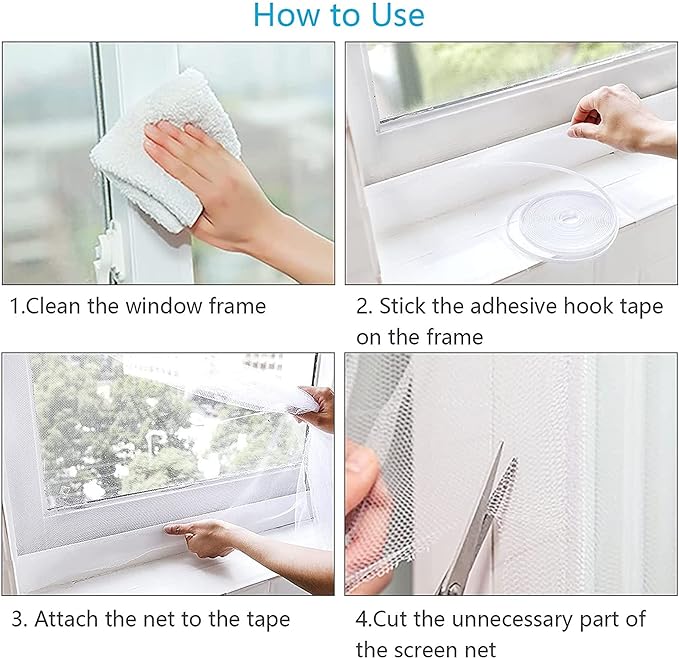 How to Use

1.Clean the window frame

2. Stick the adhesive hook tape on the frame

3. Attach the net to the tape

4.Cut the unnecessary part of the screen net