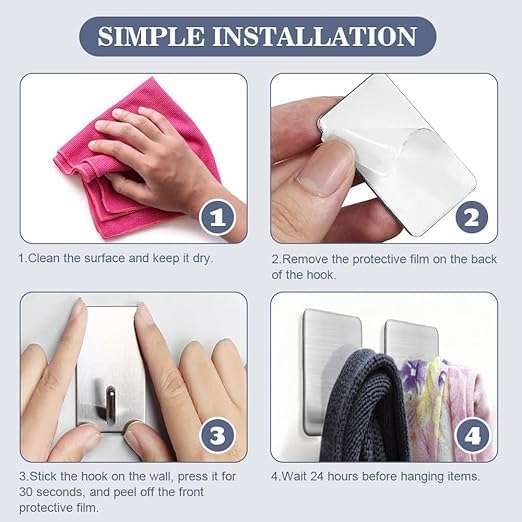 SIMPLE INSTALLATION

1

1.Clean the surface and keep it dry.

2

2.Remove the protective film on the back of the hook.

3

3.Stick the hook on the wall, press it for 30 seconds, and peel off the front protective film.

4

4.Wait 24 hours before hanging items.